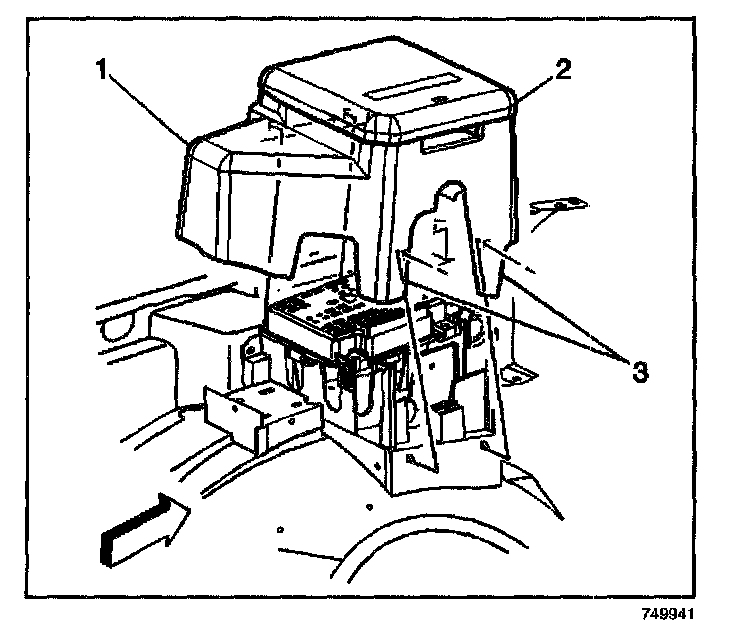 1
2
3
749941