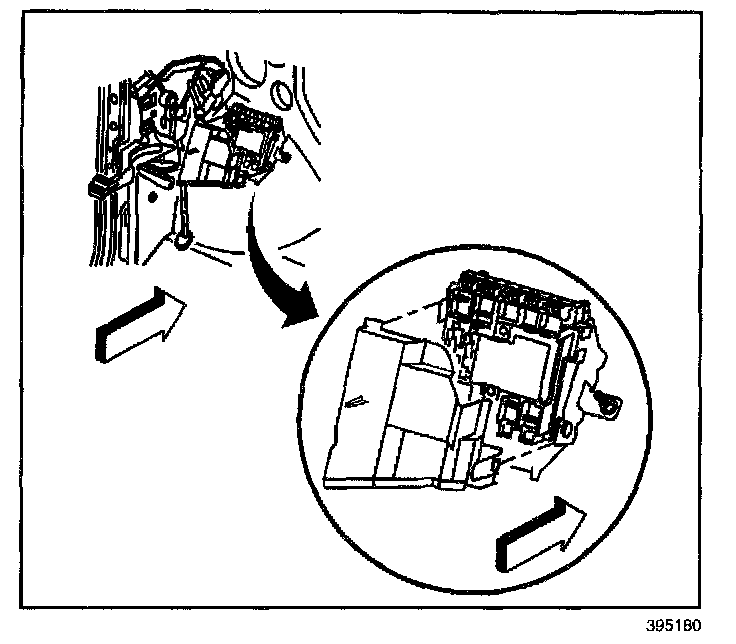 395180