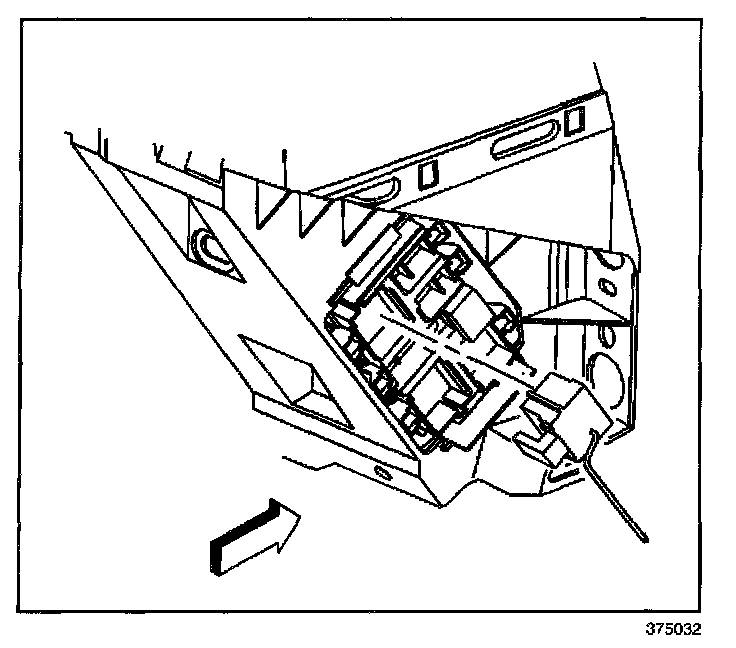 375032