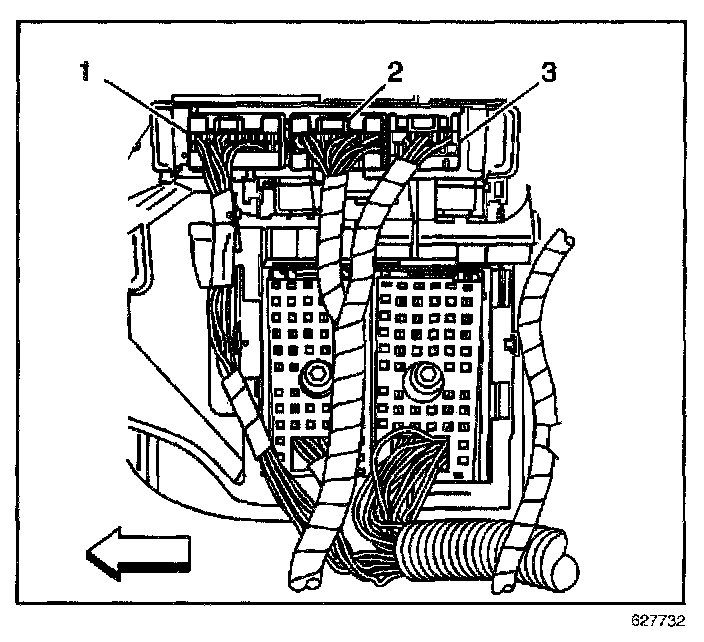 1
2
3
627732