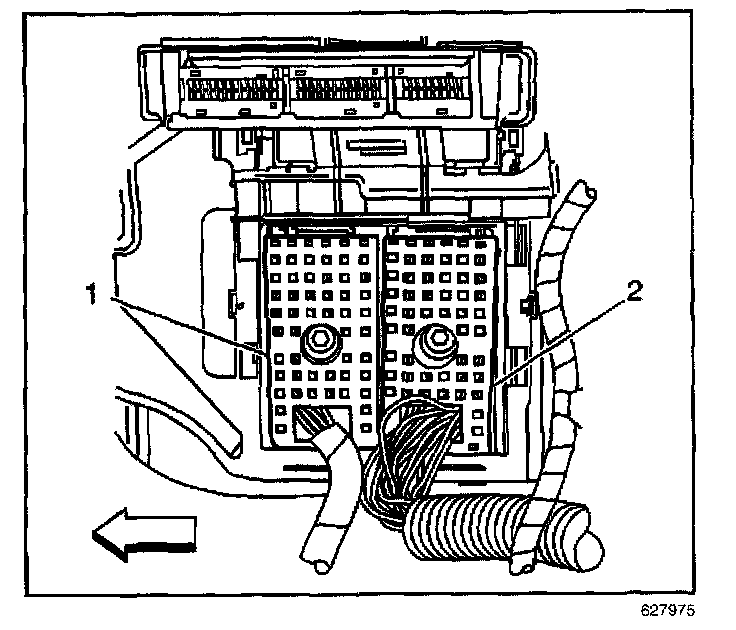 1
2
627975