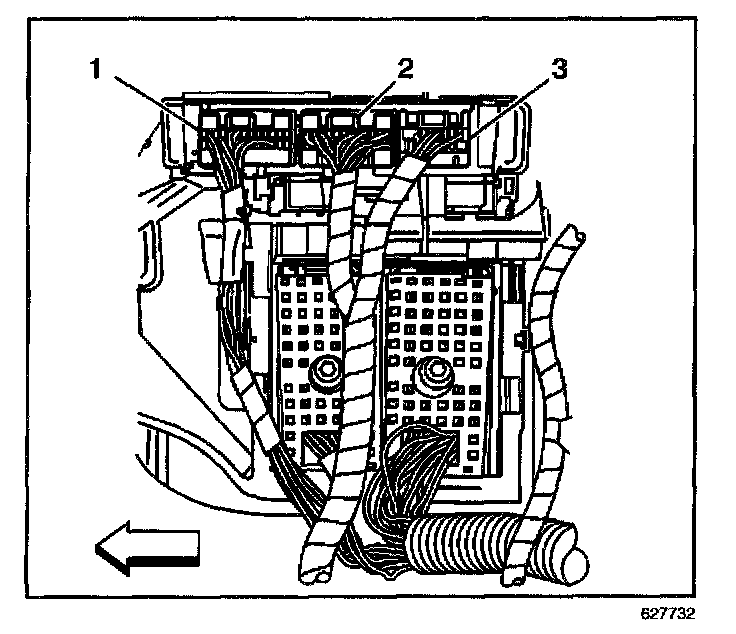 1
2
3
627732