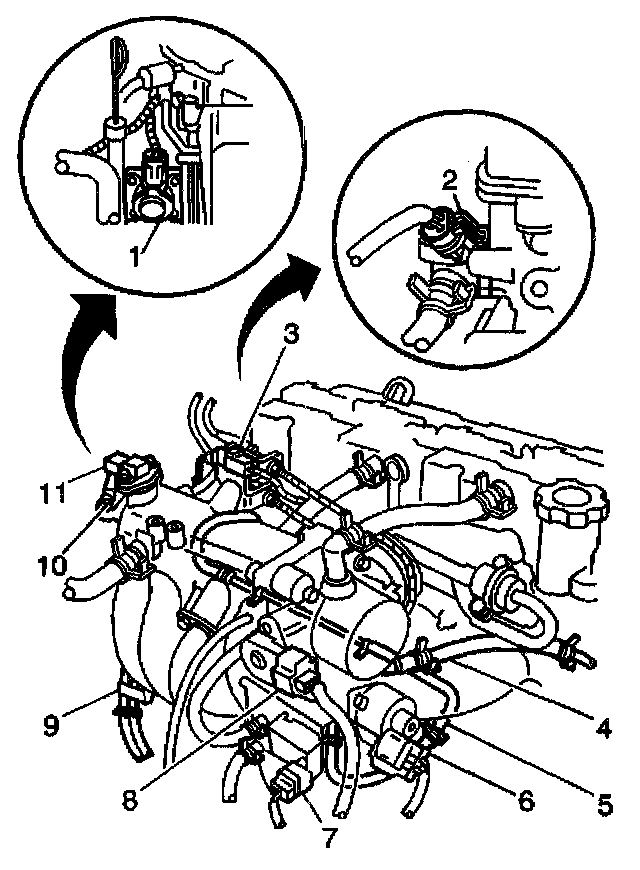 1
2
3
11
10
9
8
7
6
5
4