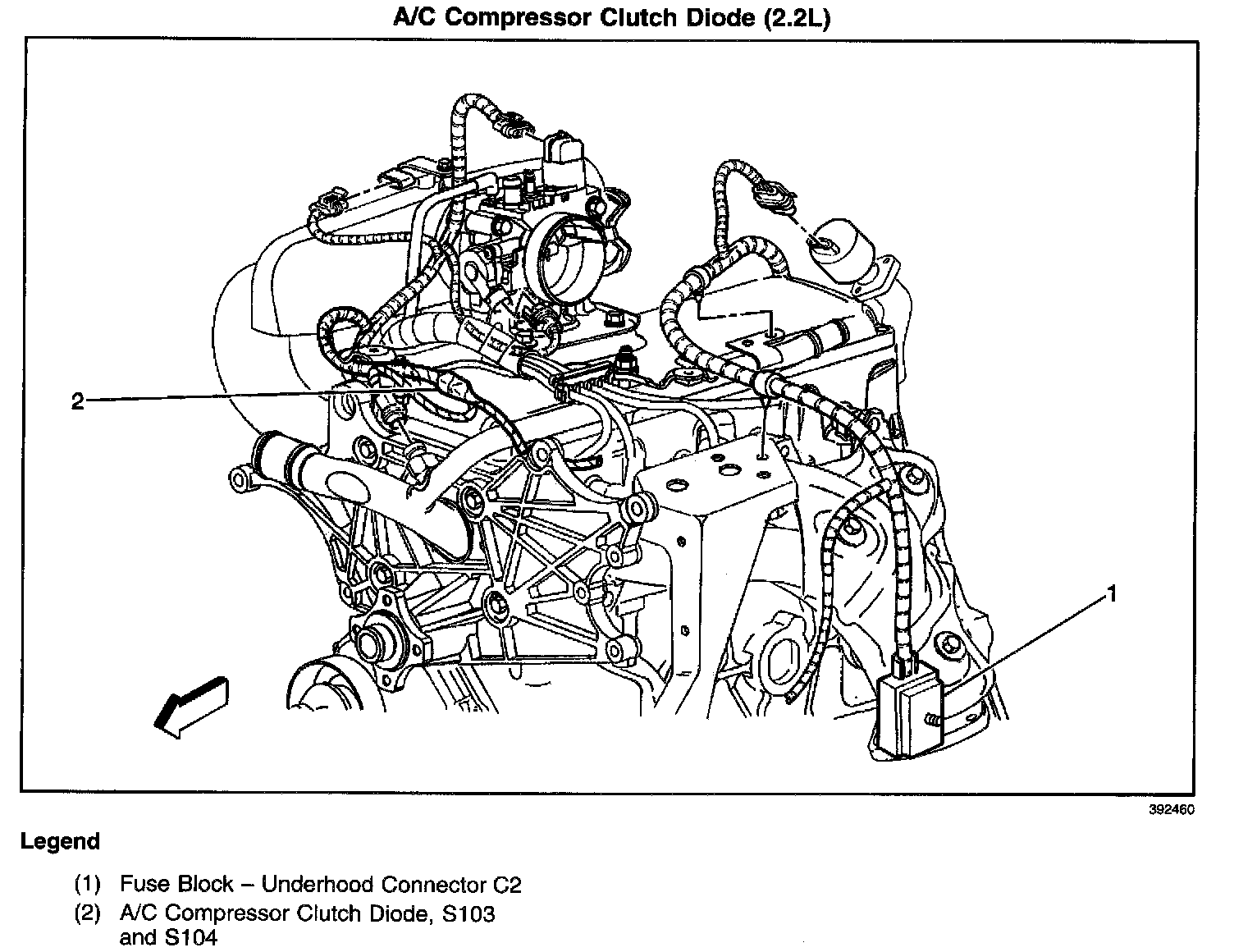 A/C Compressor Clutch Diode (2.2L)

2

1

392460

Legend

(1) Fuse Block – Underhood Connector C2
(2) A/C Compressor Clutch Diode, S103 and S104