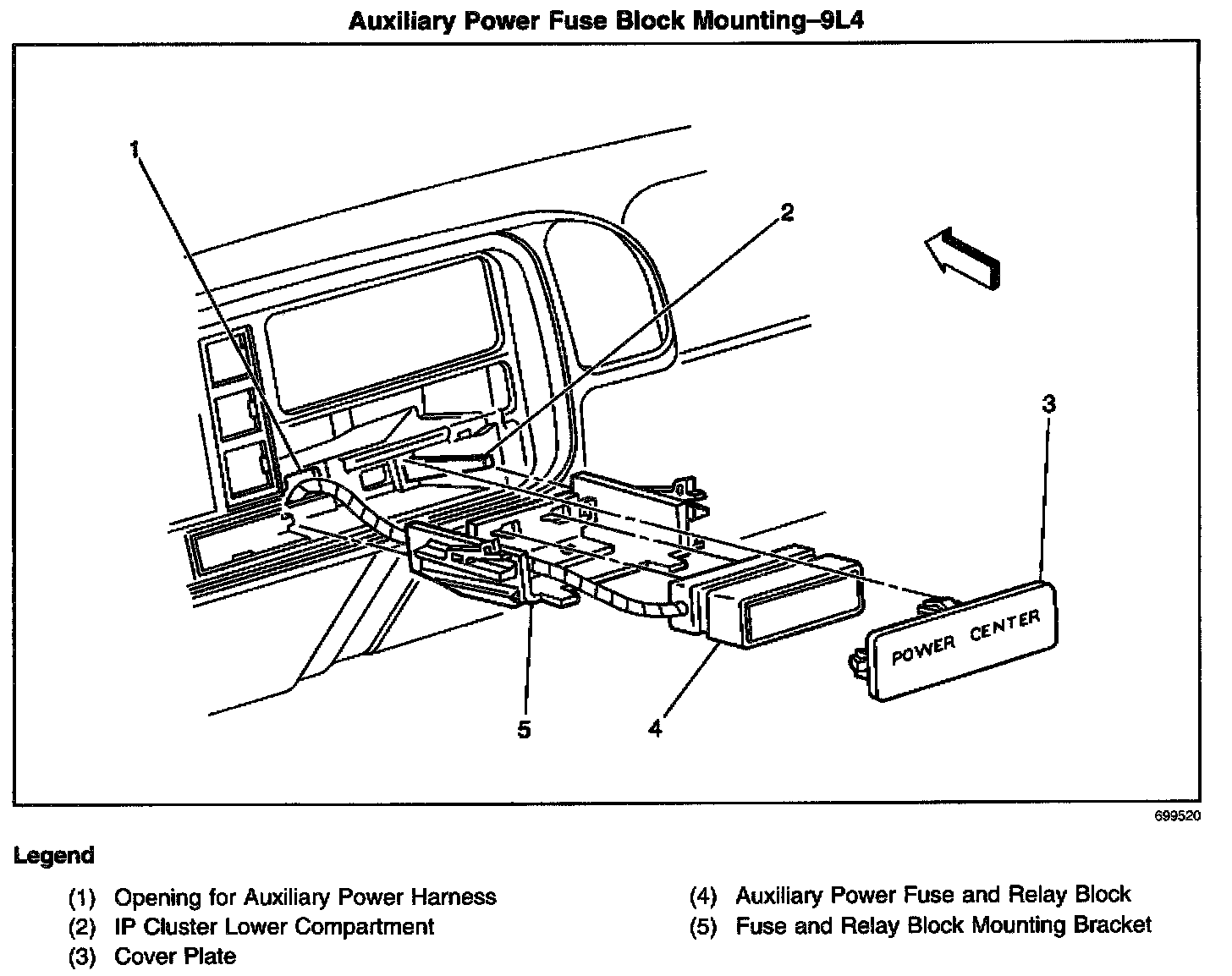 Auxiliary Power Fuse Block Mounting–9L4

1

2

3

POWER CENTER

5

4

699520

Legend

(1) Opening for Auxiliary Power Harness
(2) IP Cluster Lower Compartment
(3) Cover Plate

(4) Auxiliary Power Fuse and Relay Block
(5) Fuse and Relay Block Mounting Bracket