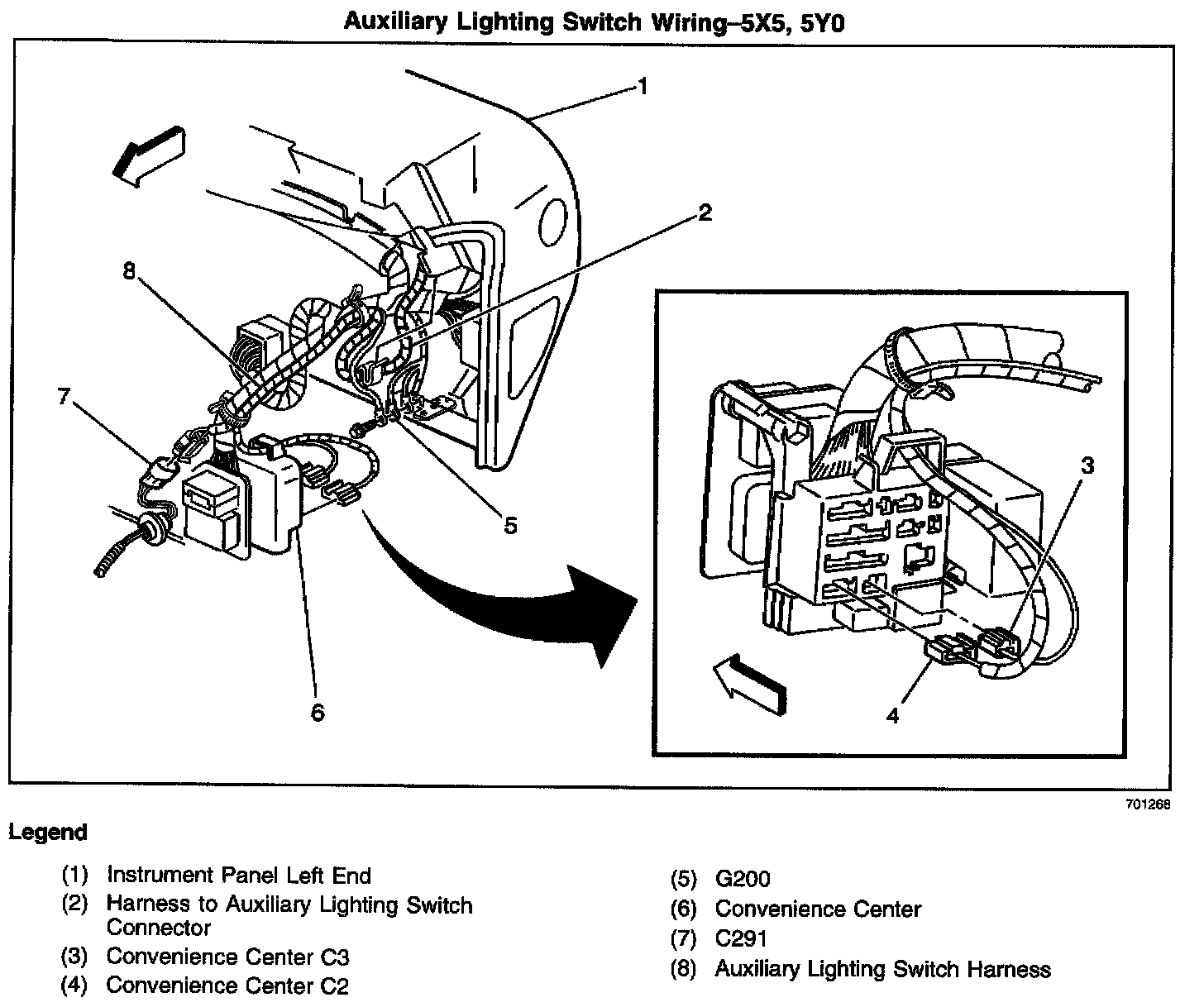 Auxiliary Lighting Switch Wiring–5X5, 5Y0

1

2

8

7

5

6

3

4

701268

Legend

(1) Instrument Panel Left End
(2) Harness to Auxiliary Lighting Switch Connector
(3) Convenience Center C3
(4) Convenience Center C2

(5) G200
(6) Convenience Center
(7) C291
(8) Auxiliary Lighting Switch Harness