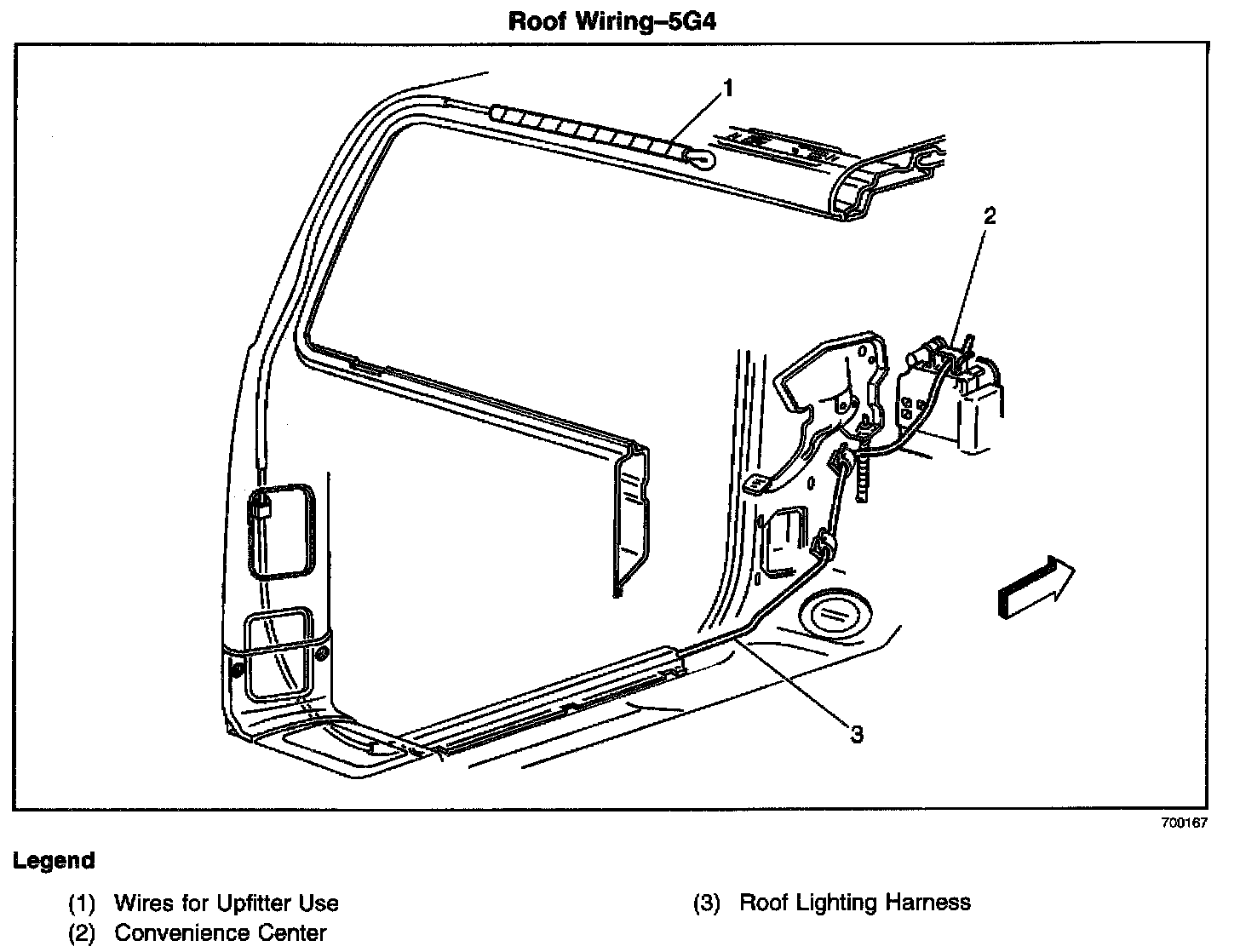 Roof Wiring–5G4

1

2

3

700167

Legend

(1) Wires for Upfitter Use
(2) Convenience Center

(3) Roof Lighting Harness