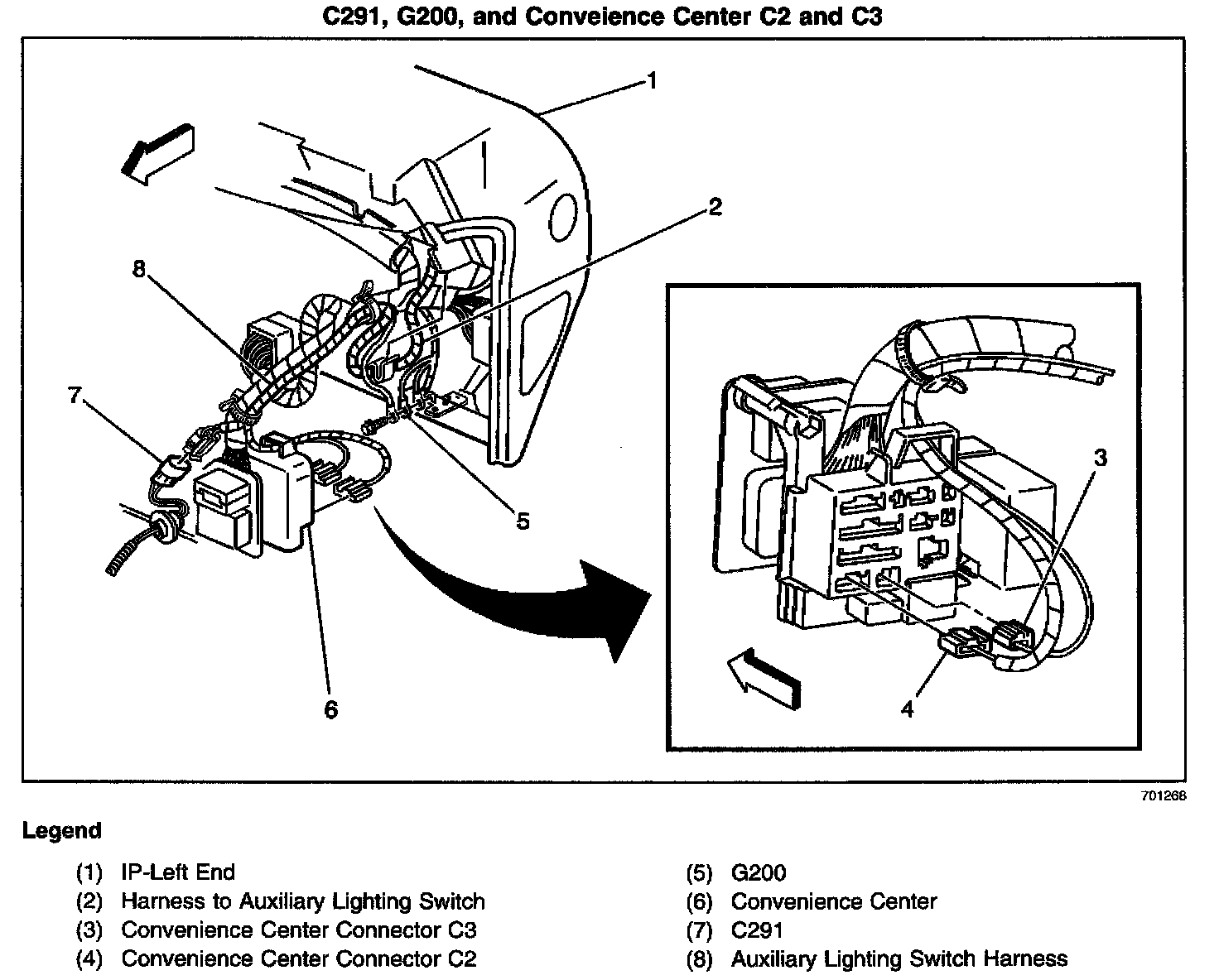 C291, G200, and Conveience Center C2 and C3

1
2
8
7
5
6
3
4

701268

Legend

(1) IP-Left End
(2) Harness to Auxiliary Lighting Switch
(3) Convenience Center Connector C3
(4) Convenience Center Connector C2

(5) G200
(6) Convenience Center
(7) C291
(8) Auxiliary Lighting Switch Harness