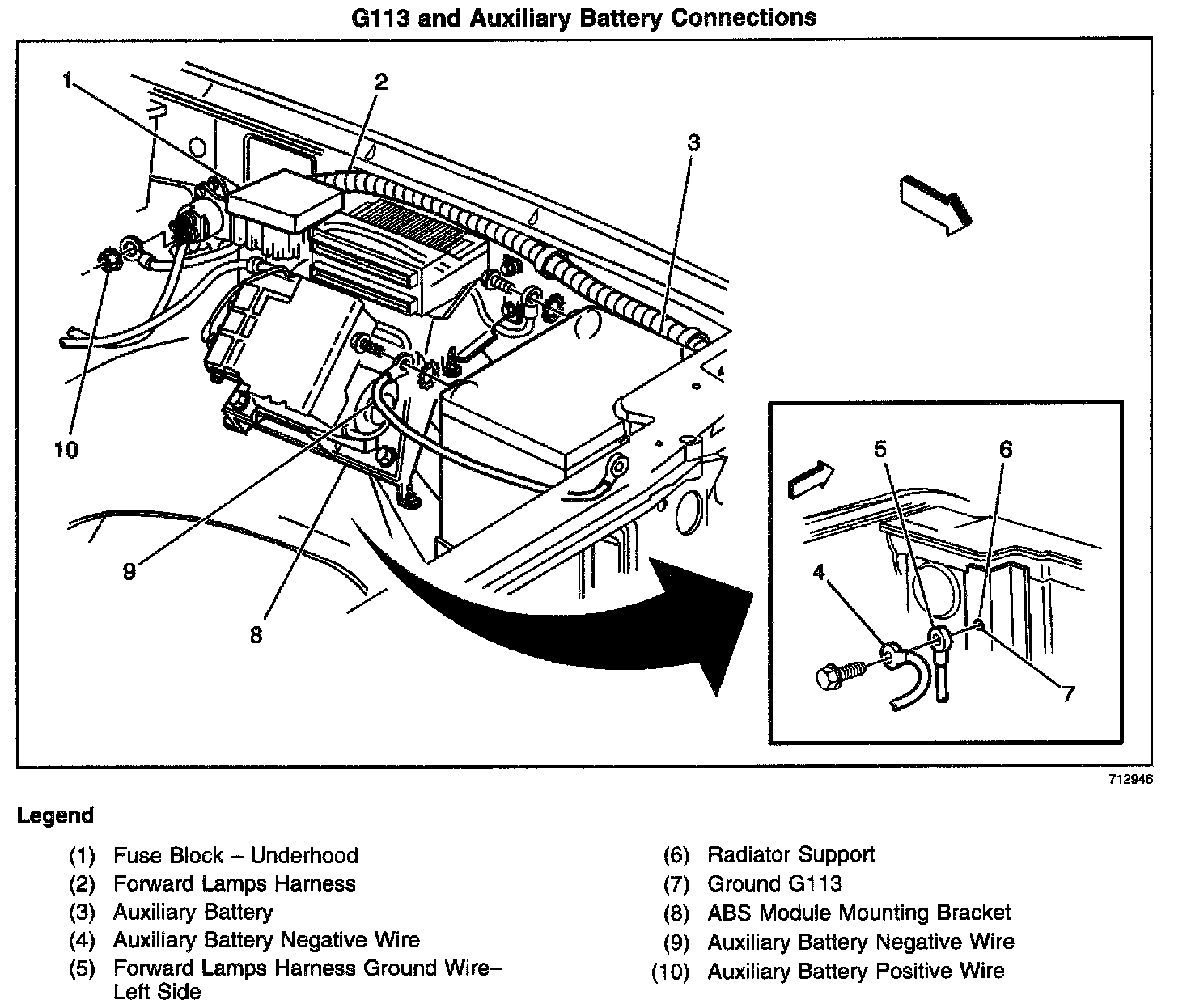 G113 and Auxiliary Battery Connections

1
2
3
10
9
8
5
6
4
7

712946

Legend

(1) Fuse Block – Underhood
(2) Forward Lamps Harness
(3) Auxiliary Battery
(4) Auxiliary Battery Negative Wire
(5) Forward Lamps Harness Ground Wire– Left Side

(6) Radiator Support
(7) Ground G113
(8) ABS Module Mounting Bracket
(9) Auxiliary Battery Negative Wire
(10) Auxiliary Battery Positive Wire