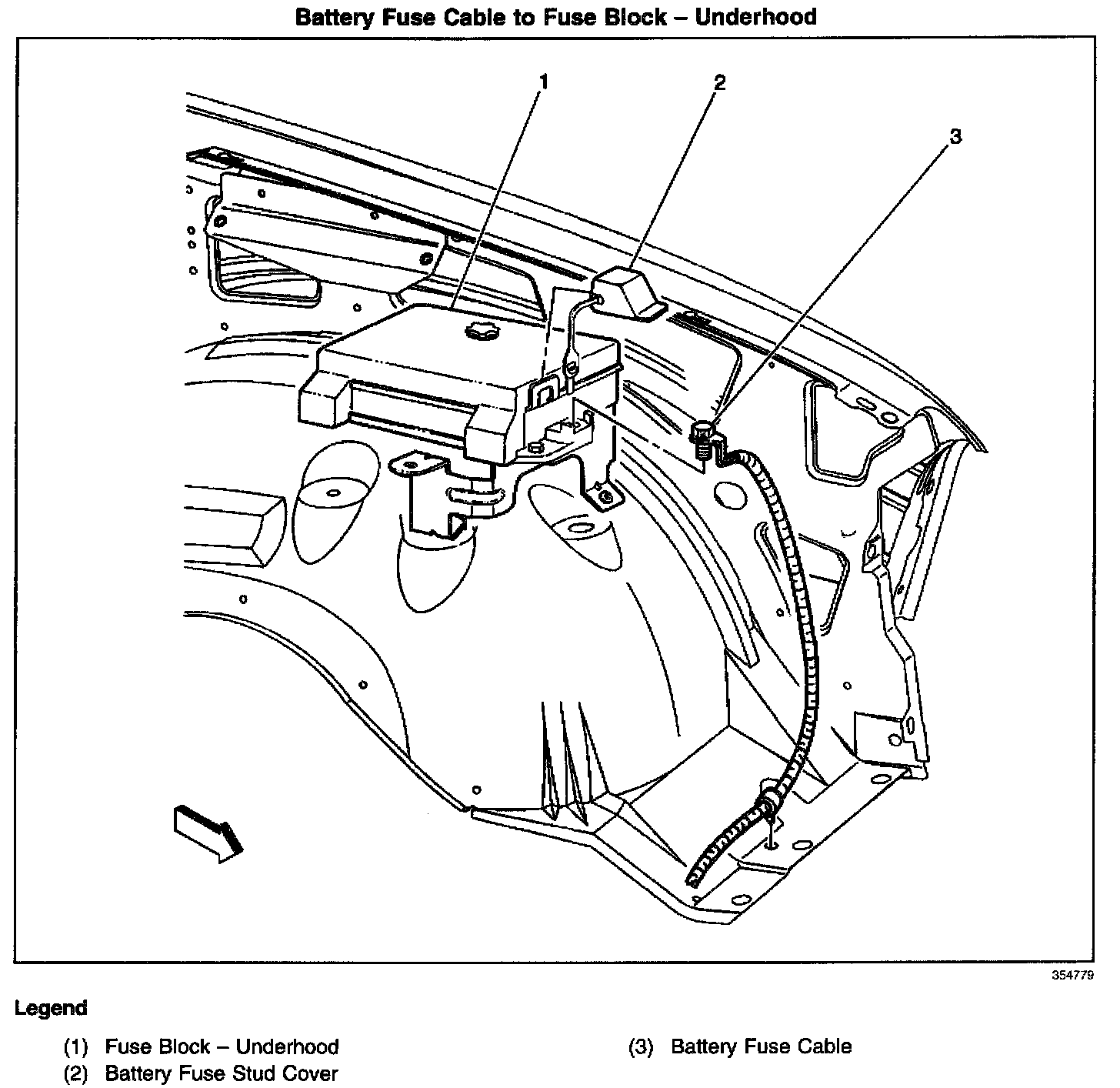 Battery Fuse Cable to Fuse Block – Underhood

1

2

3

354779

Legend

(1) Fuse Block – Underhood

(2) Battery Fuse Stud Cover

(3) Battery Fuse Cable