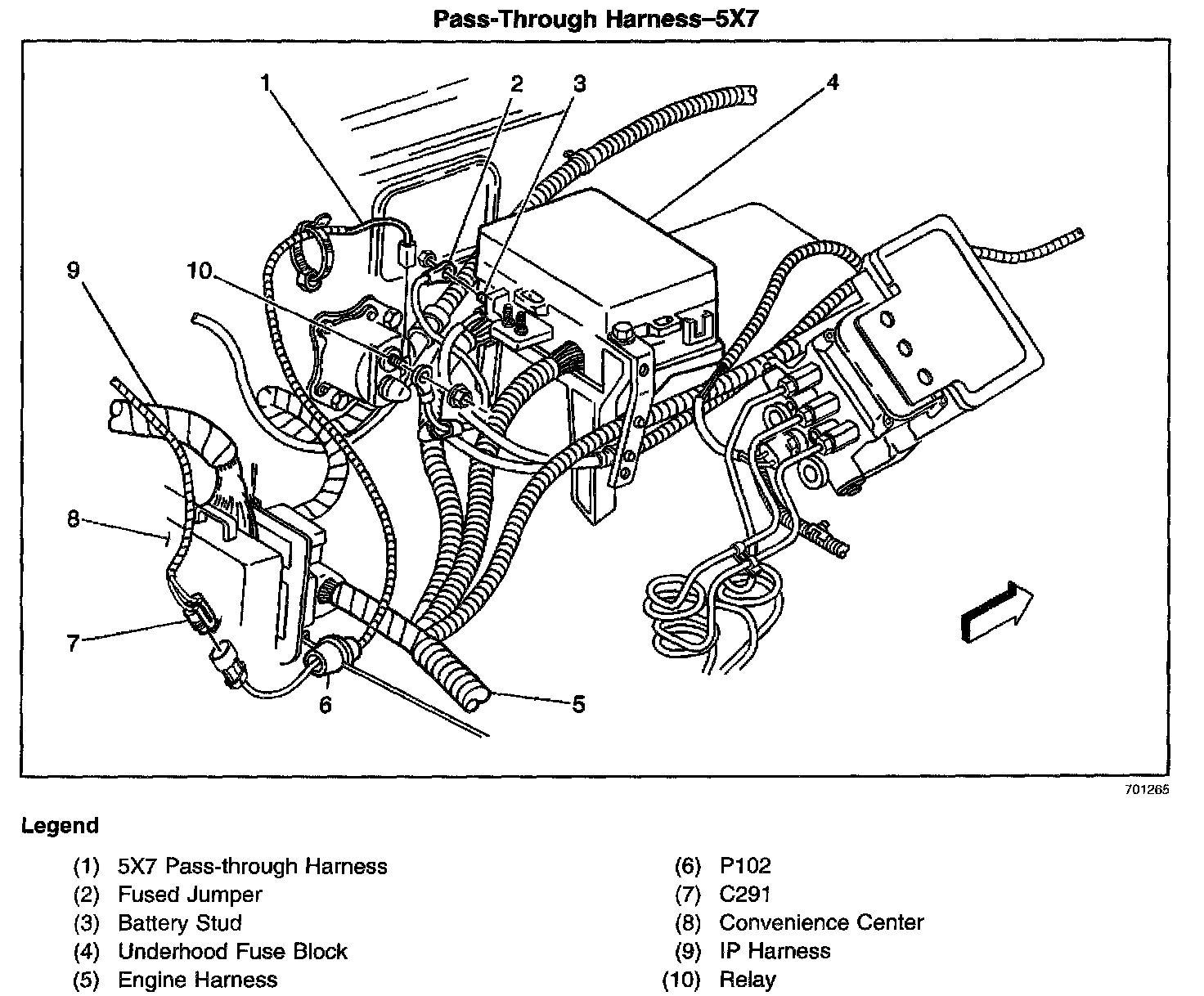 Pass-Through Harness–5X7

1
2
3
4
9
10
8
7
6
5

701265

Legend

(1) 5X7 Pass-through Harness
(2) Fused Jumper
(3) Battery Stud
(4) Underhood Fuse Block
(5) Engine Harness

(6) P102
(7) C291
(8) Convenience Center
(9) IP Harness
(10) Relay