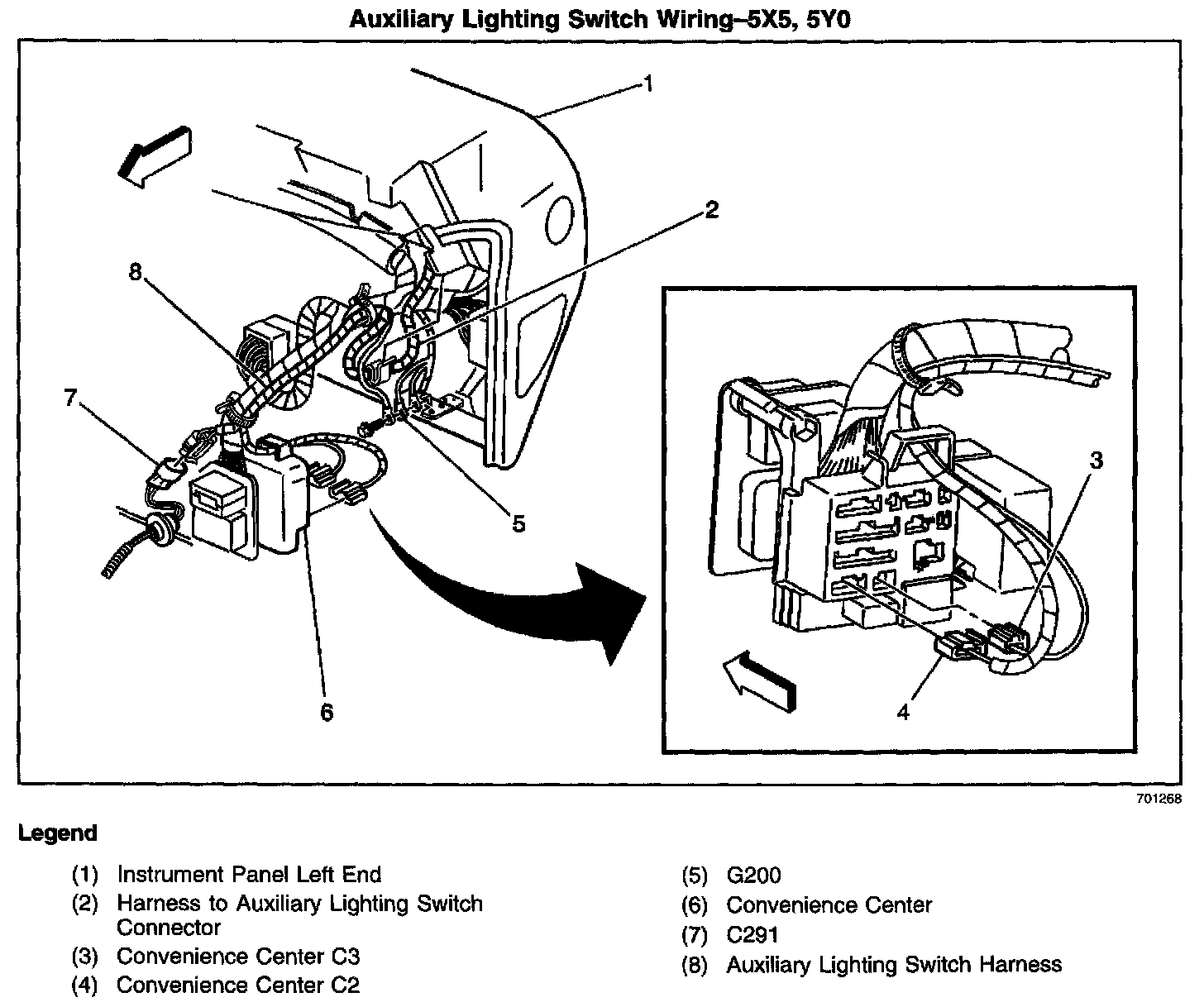 Auxiliary Lighting Switch Wiring–5X5, 5Y0

1
2
8
7
5
6
3
4

701268

Legend

(1) Instrument Panel Left End
(2) Harness to Auxiliary Lighting Switch Connector
(3) Convenience Center C3
(4) Convenience Center C2

(5) G200
(6) Convenience Center
(7) C291
(8) Auxiliary Lighting Switch Harness