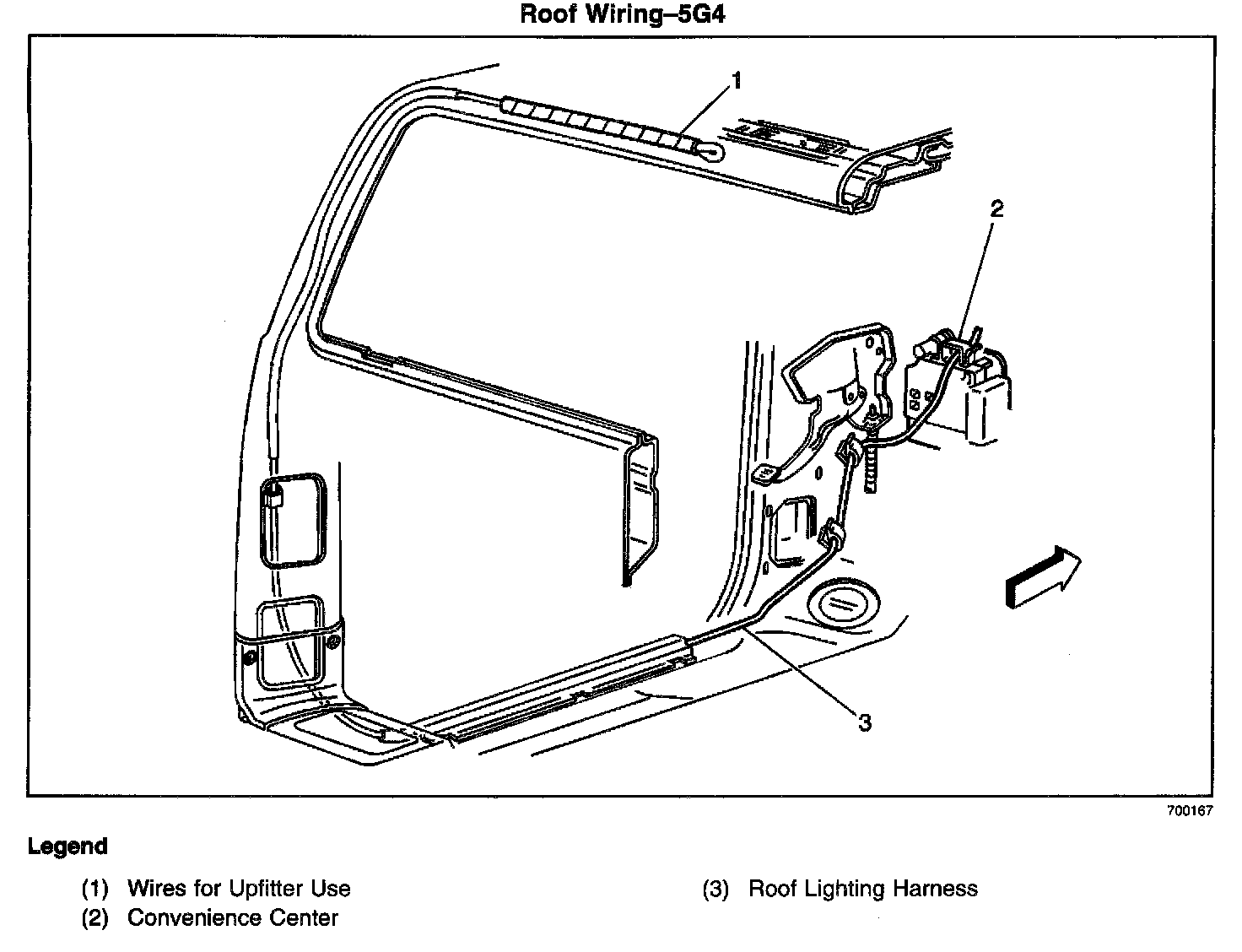 Roof Wiring–5G4

1

2

3

700167

Legend

(1) Wires for Upfitter Use
(2) Convenience Center

(3) Roof Lighting Harness