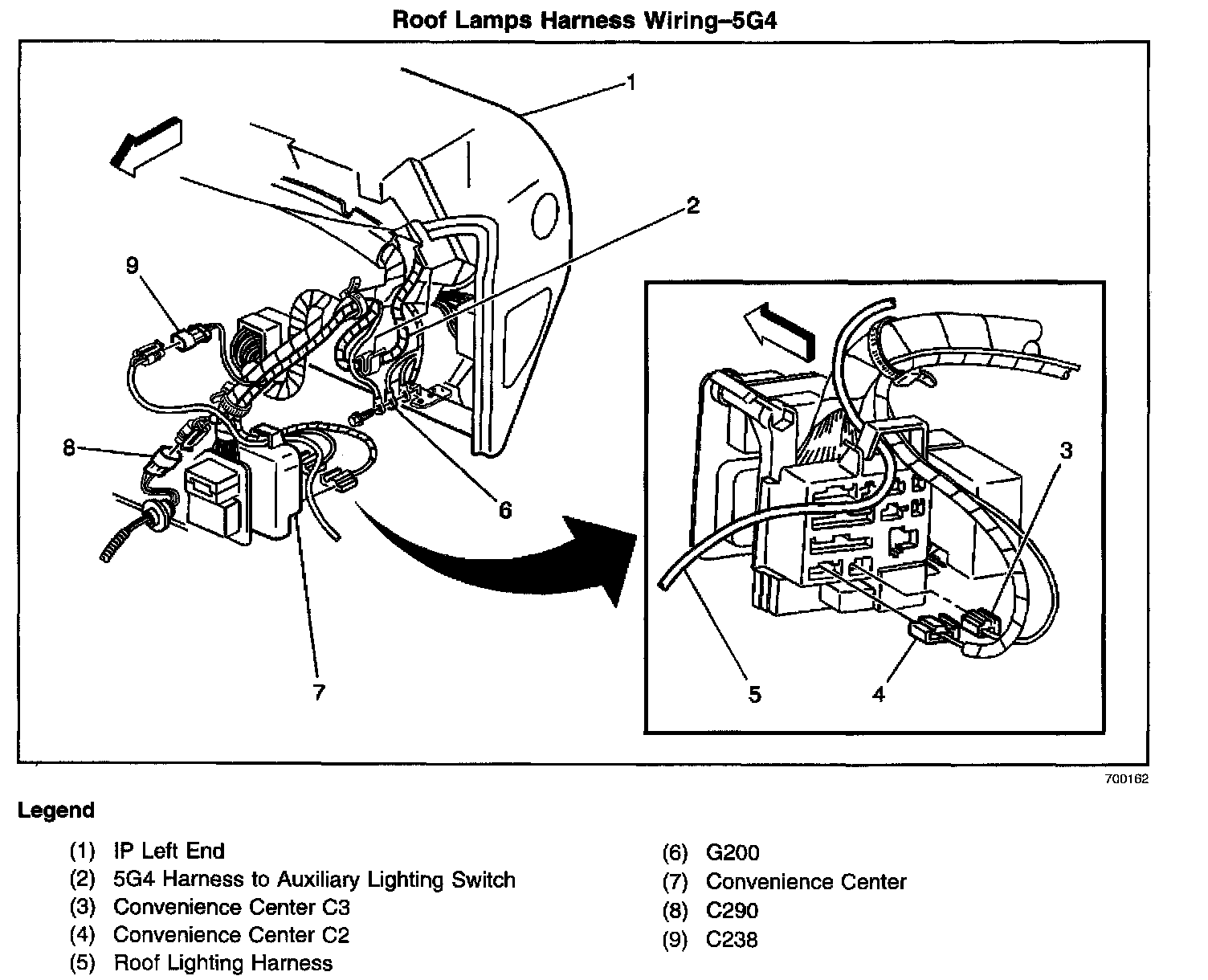 Roof Lamps Harness Wiring–5G4

1

2

9

8

6

7

3

5

4

700162

Legend

(1) IP Left End
(2) 5G4 Harness to Auxiliary Lighting Switch
(3) Convenience Center C3
(4) Convenience Center C2
(5) Roof Lighting Harness

(6) G200
(7) Convenience Center
(8) C290
(9) C238