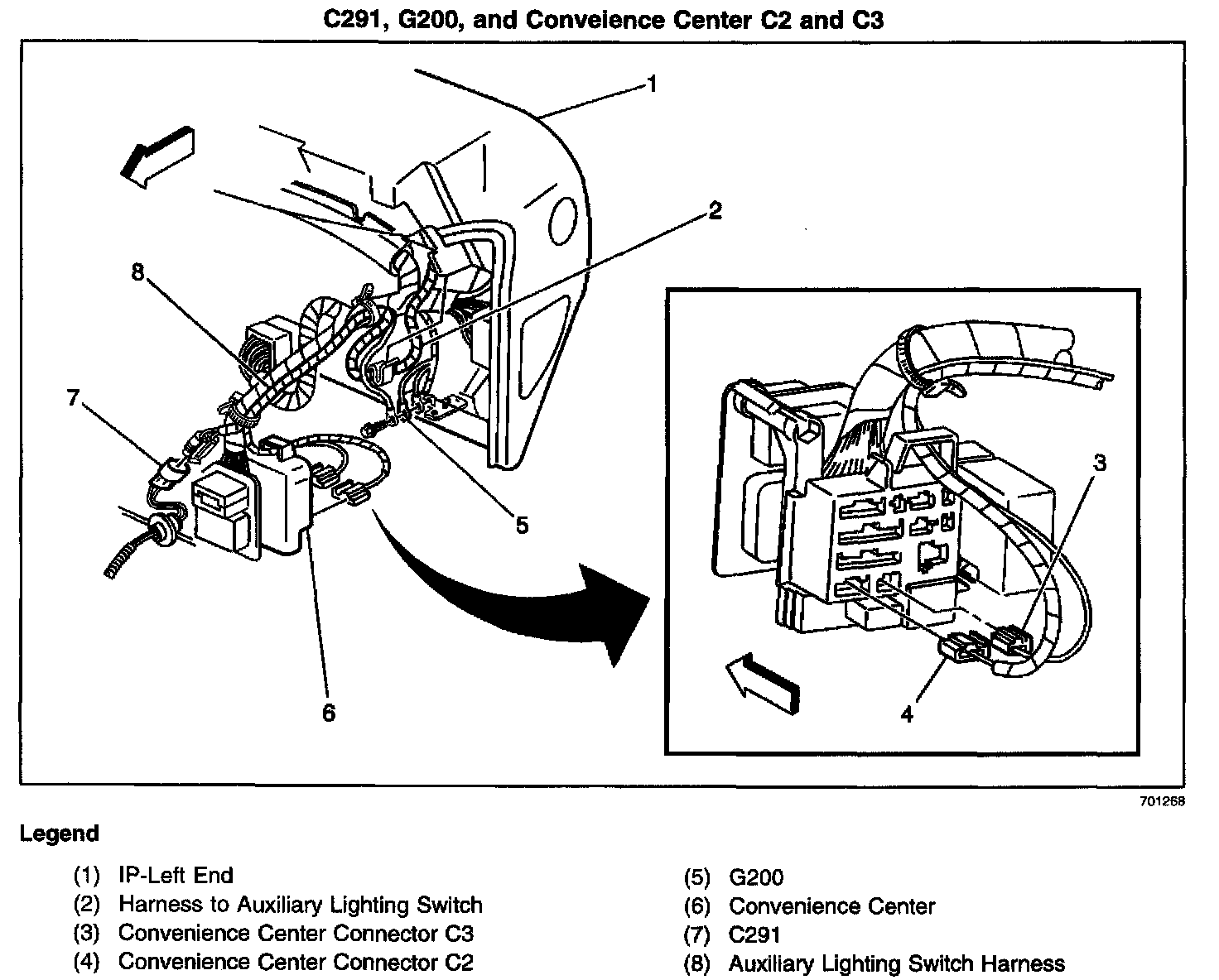 C291, G200, and Conveience Center C2 and C3

1
2
8
7
5
6
3
4

701268

Legend

(1) IP-Left End
(2) Harness to Auxiliary Lighting Switch
(3) Convenience Center Connector C3
(4) Convenience Center Connector C2

(5) G200
(6) Convenience Center
(7) C291
(8) Auxiliary Lighting Switch Harness