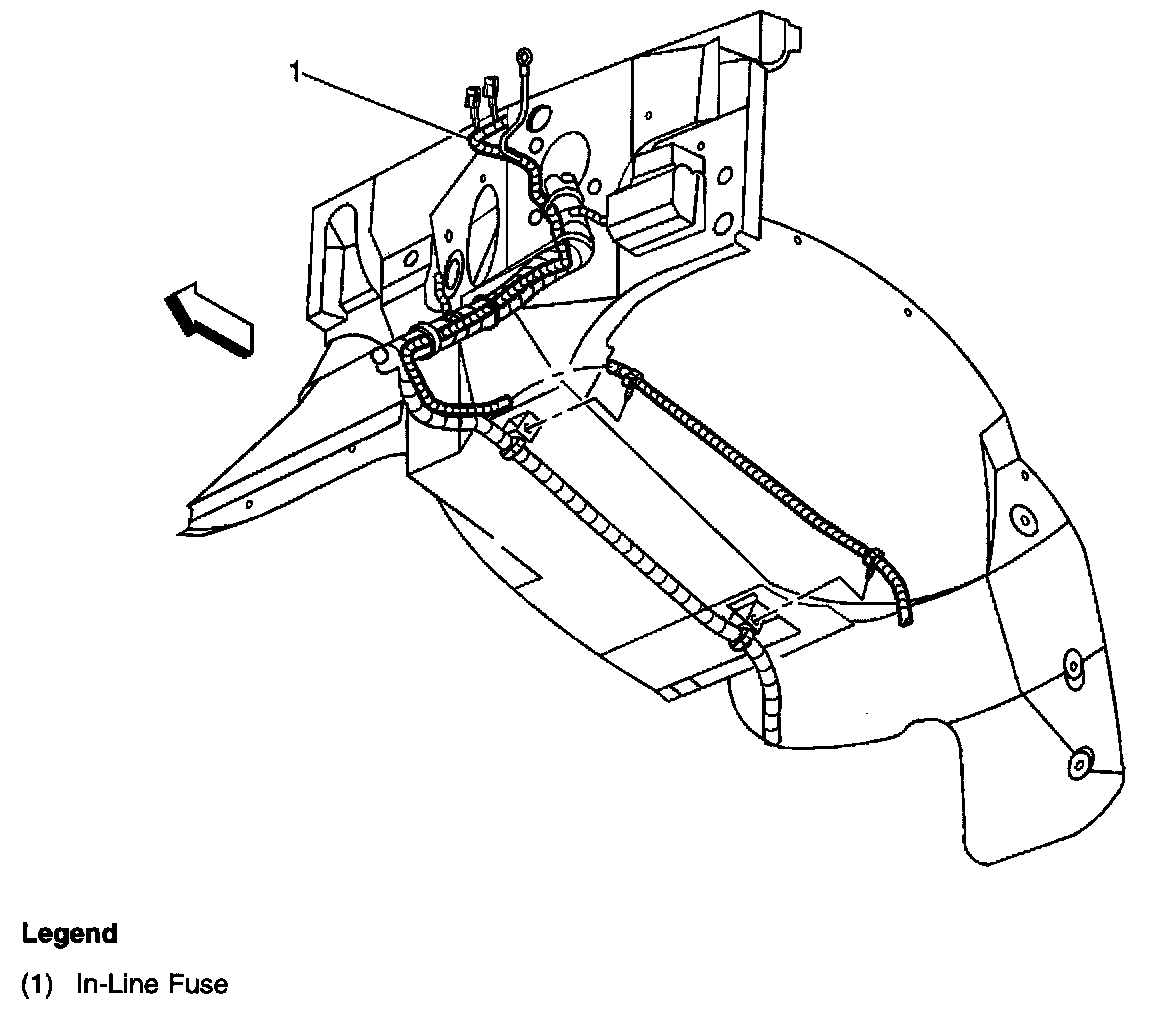 1

Legend

(1) In-Line Fuse