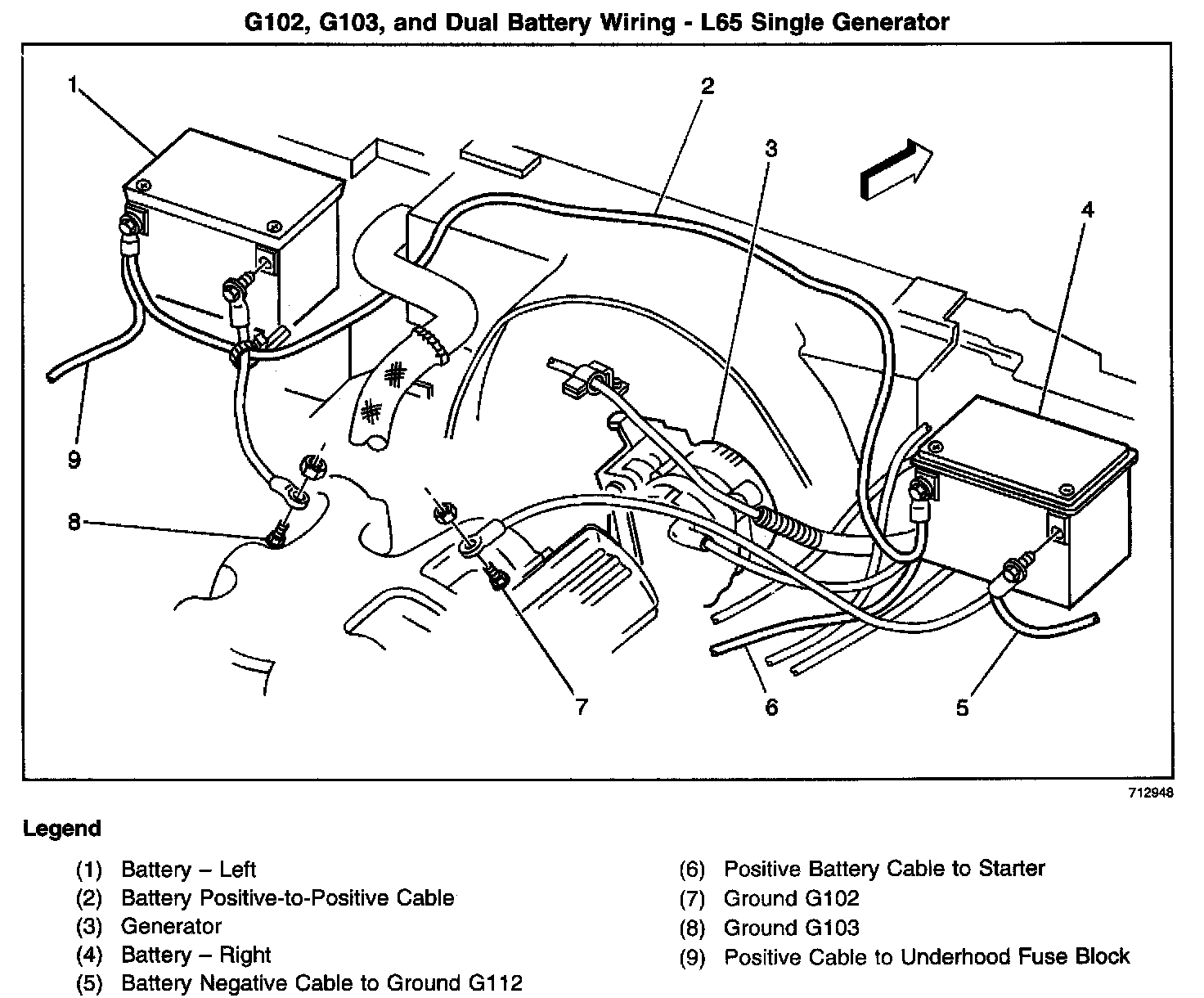 G102, G103, and Dual Battery Wiring - L65 Single Generator

1
2
3
4
9
8
7
6
5

712948

Legend

(1) Battery – Left
(2) Battery Positive-to-Positive Cable
(3) Generator
(4) Battery – Right
(5) Battery Negative Cable to Ground G112

(6) Positive Battery Cable to Starter
(7) Ground G102
(8) Ground G103
(9) Positive Cable to Underhood Fuse Block