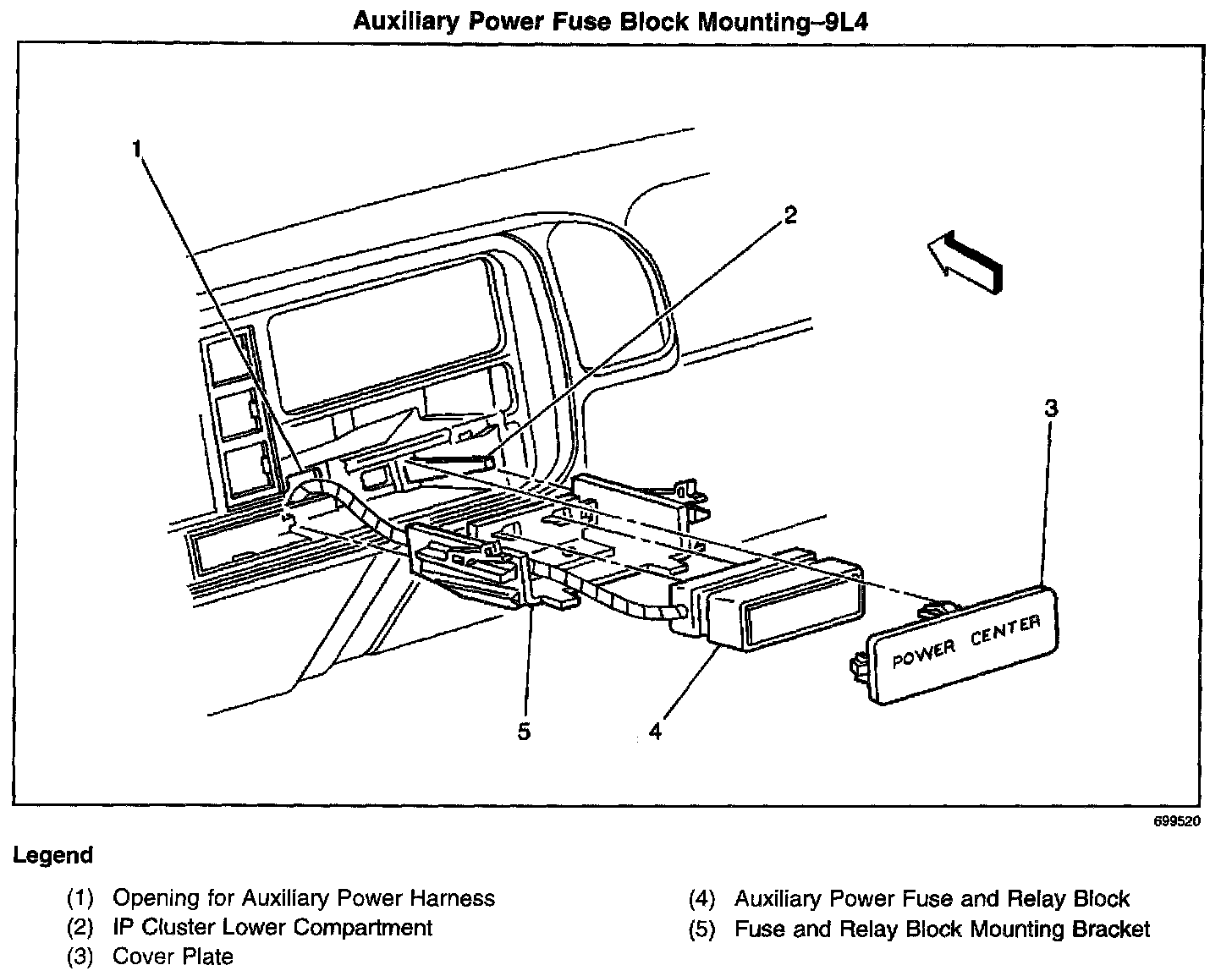 Auxiliary Power Fuse Block Mounting–9L4

1

2

3

POWER CENTER

5

4

699520

Legend

(1) Opening for Auxiliary Power Harness
(2) IP Cluster Lower Compartment
(3) Cover Plate

(4) Auxiliary Power Fuse and Relay Block
(5) Fuse and Relay Block Mounting Bracket