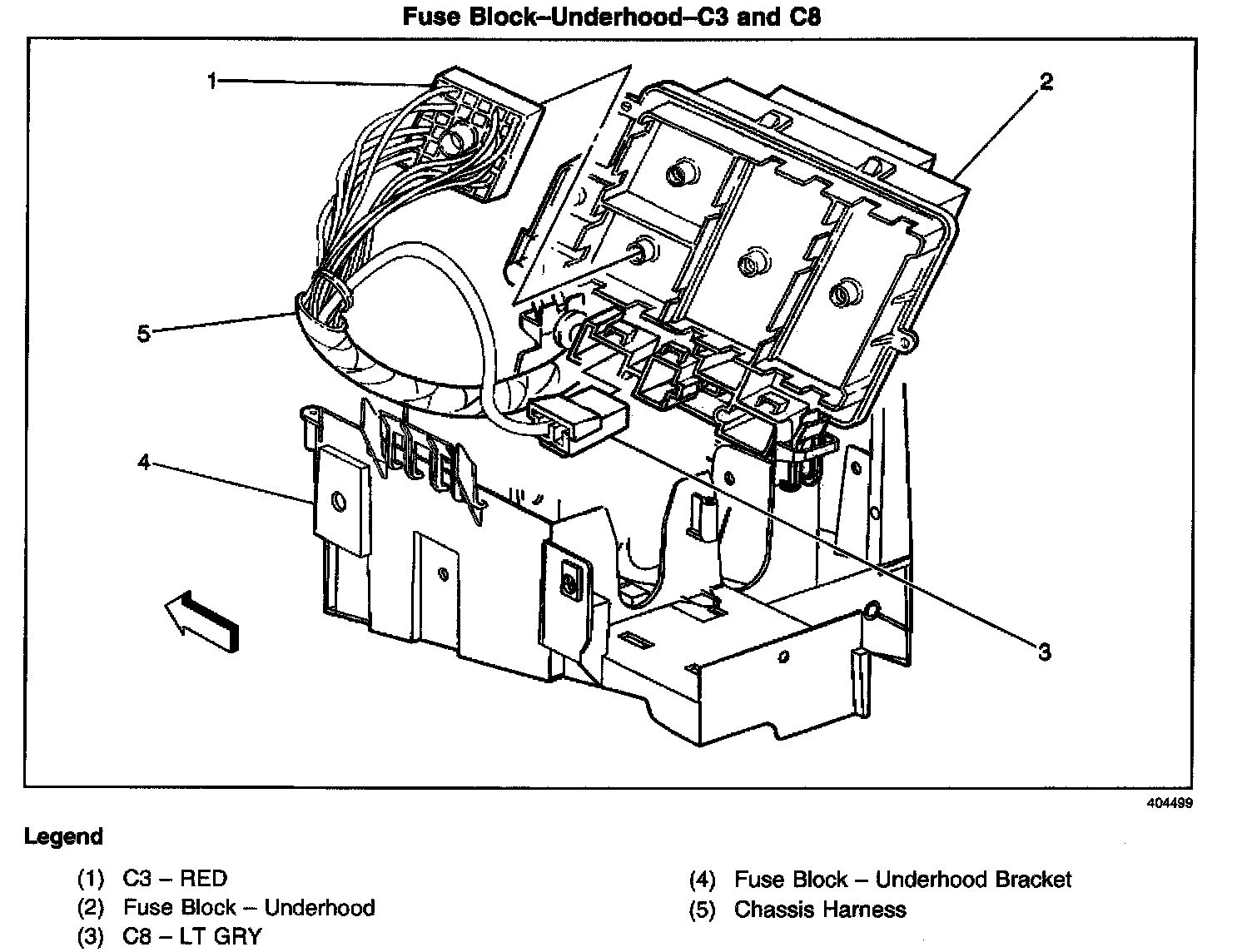 Fuse Block–Underhood–C3 and C8

1

2

5

4

3

404499

Legend

(1) C3 – RED
(2) Fuse Block – Underhood
(3) C8 – LT GRY

(4) Fuse Block – Underhood Bracket
(5) Chassis Harness