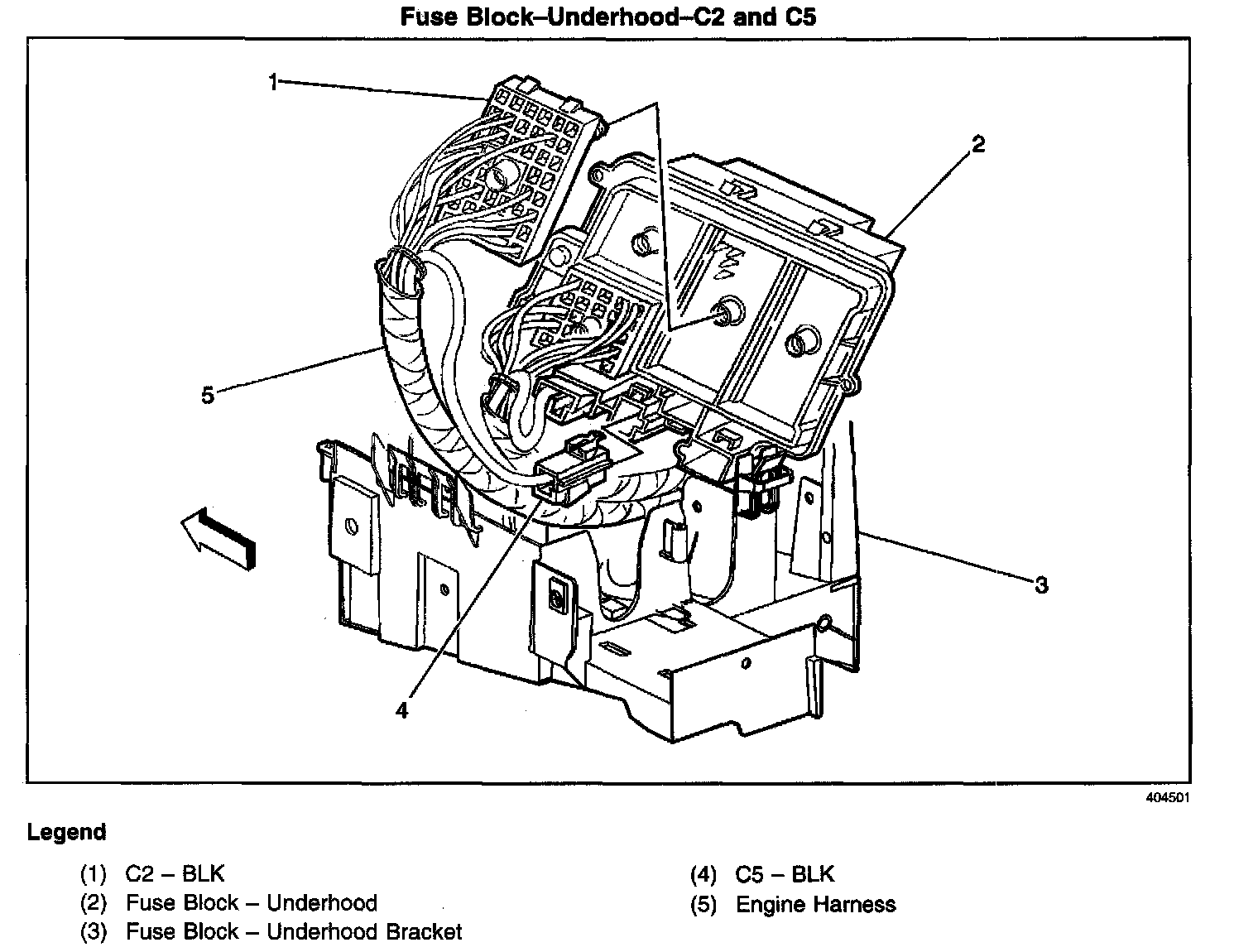 Fuse Block–Underhood–C2 and C5

1
2
5
3
4

404501

Legend

(1) C2 – BLK
(2) Fuse Block – Underhood
(3) Fuse Block – Underhood Bracket

(4) C5 – BLK
(5) Engine Harness