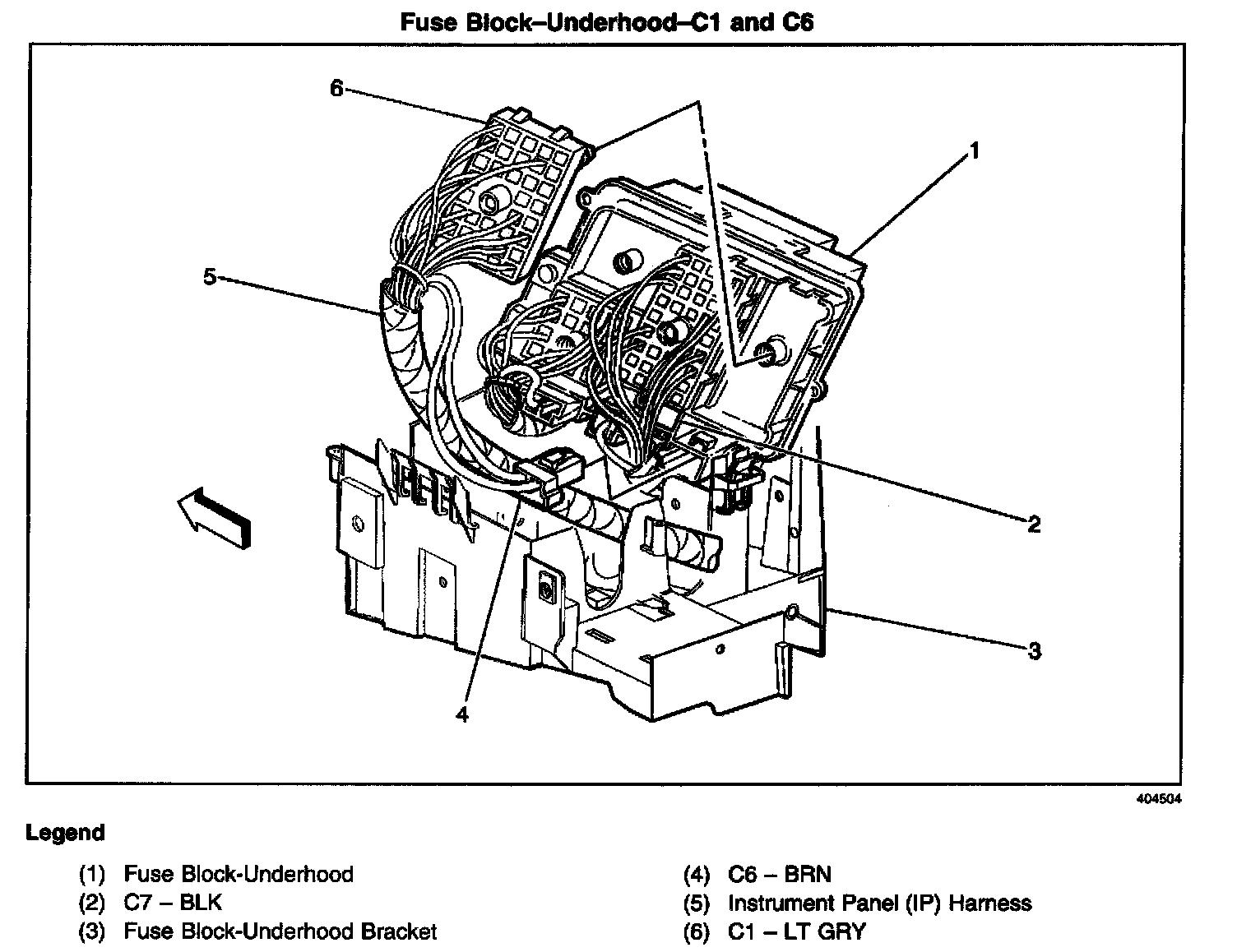 Fuse Block–Underhood–C1 and C6

6

1

5

2

3

4

404504

Legend

(1) Fuse Block-Underhood
(2) C7 – BLK
(3) Fuse Block-Underhood Bracket

(4) C6 – BRN
(5) Instrument Panel (IP) Harness
(6) C1 – LT GRY