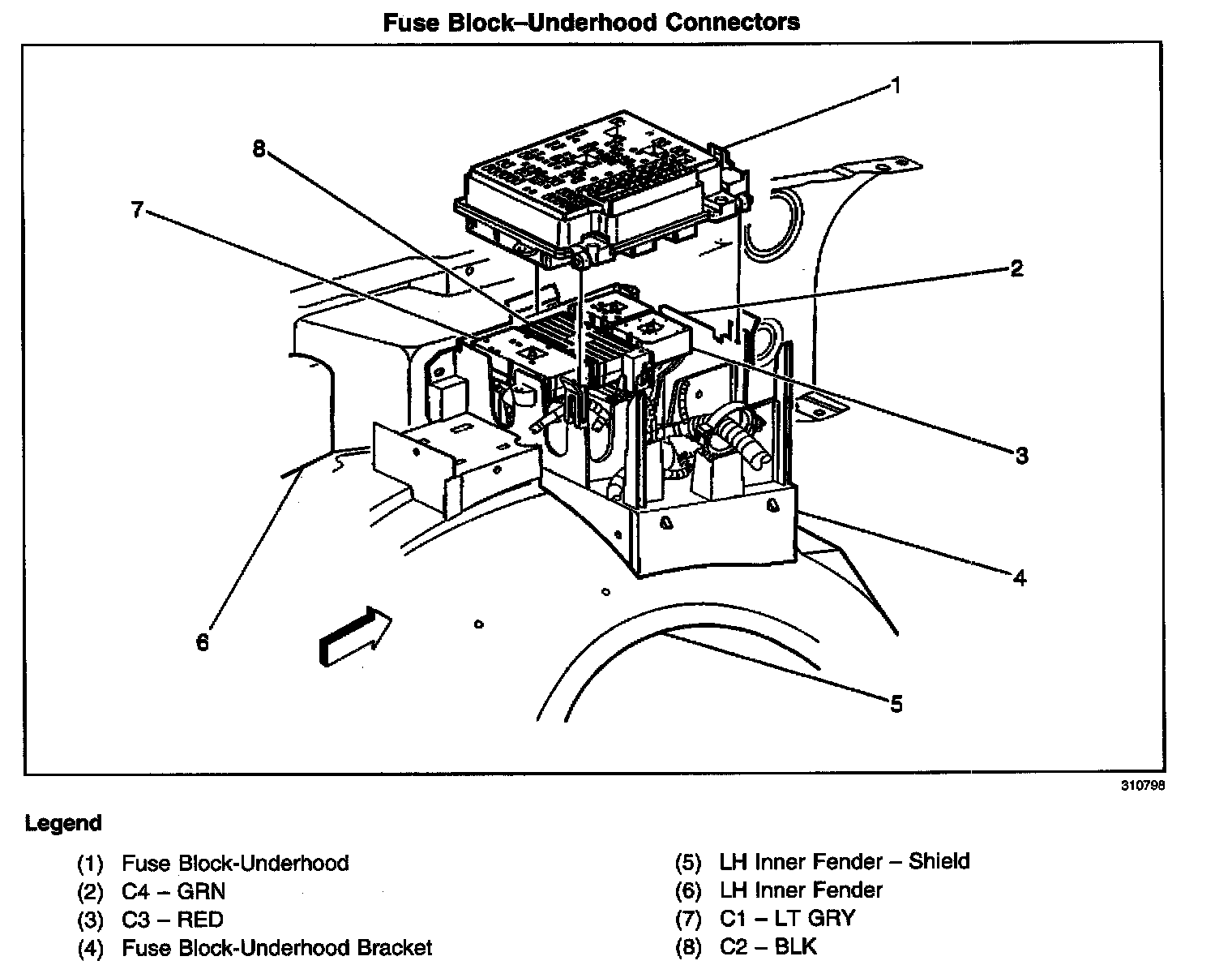 Fuse Block–Underhood Connectors

1
8
7
2
3
4
6
5

310798

Legend

(1) Fuse Block-Underhood
(2) C4 – GRN
(3) C3 – RED
(4) Fuse Block-Underhood Bracket

(5) LH Inner Fender – Shield
(6) LH Inner Fender
(7) C1 – LT GRY
(8) C2 – BLK