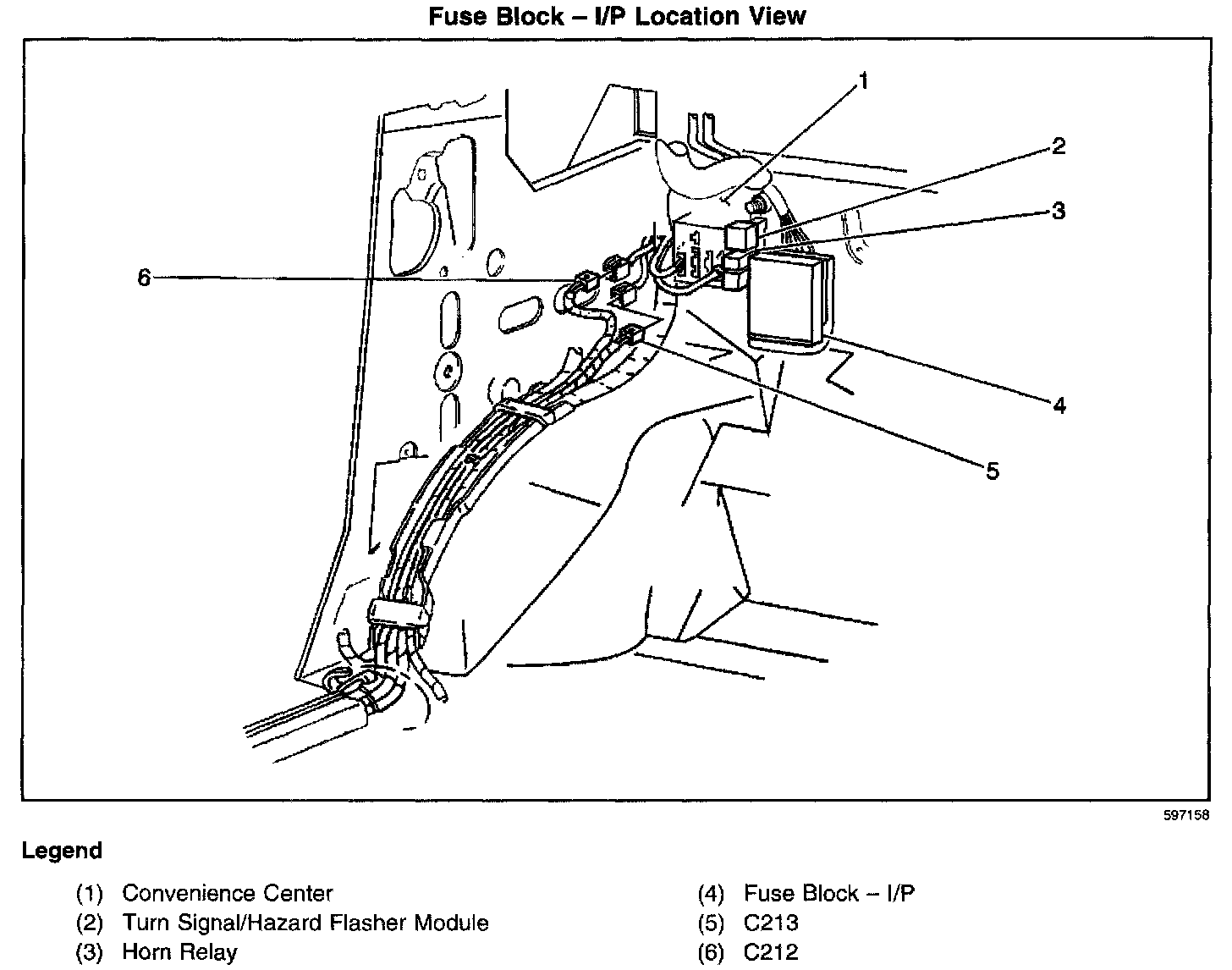 Fuse Block – I/P Location View

1

2

3

6

4

5

597158

Legend

(1) Convenience Center
(2) Turn Signal/Hazard Flasher Module
(3) Horn Relay

(4) Fuse Block – I/P
(5) C213
(6) C212