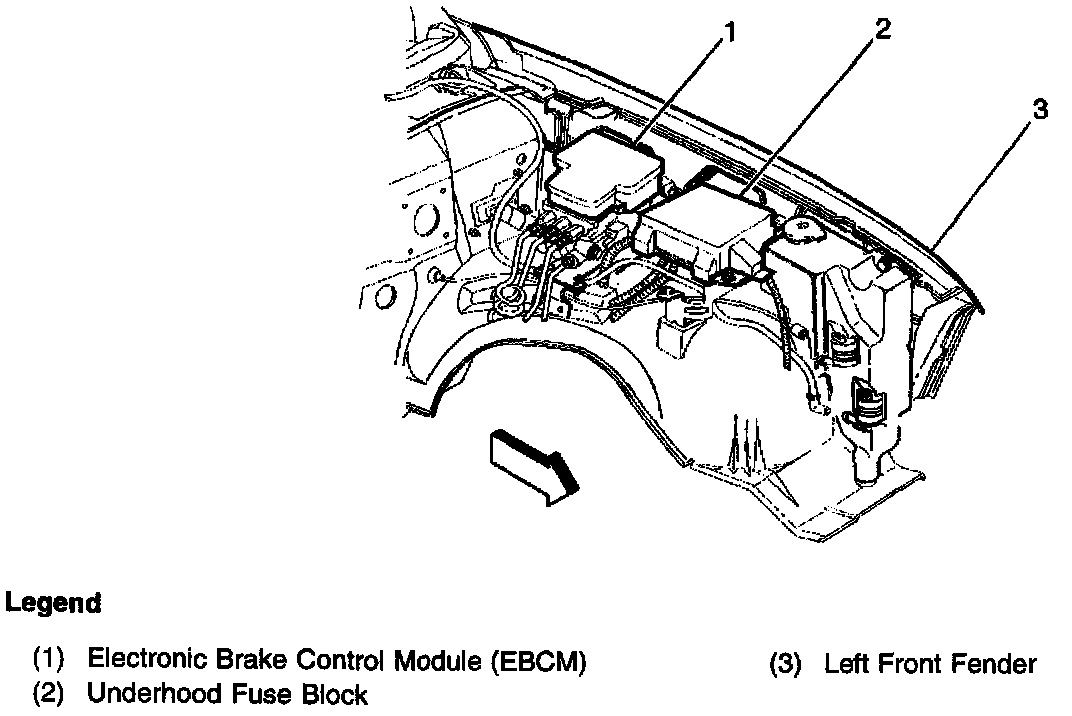 1
2
3

Legend

(1) Electronic Brake Control Module (EBCM)
(2) Underhood Fuse Block
(3) Left Front Fender