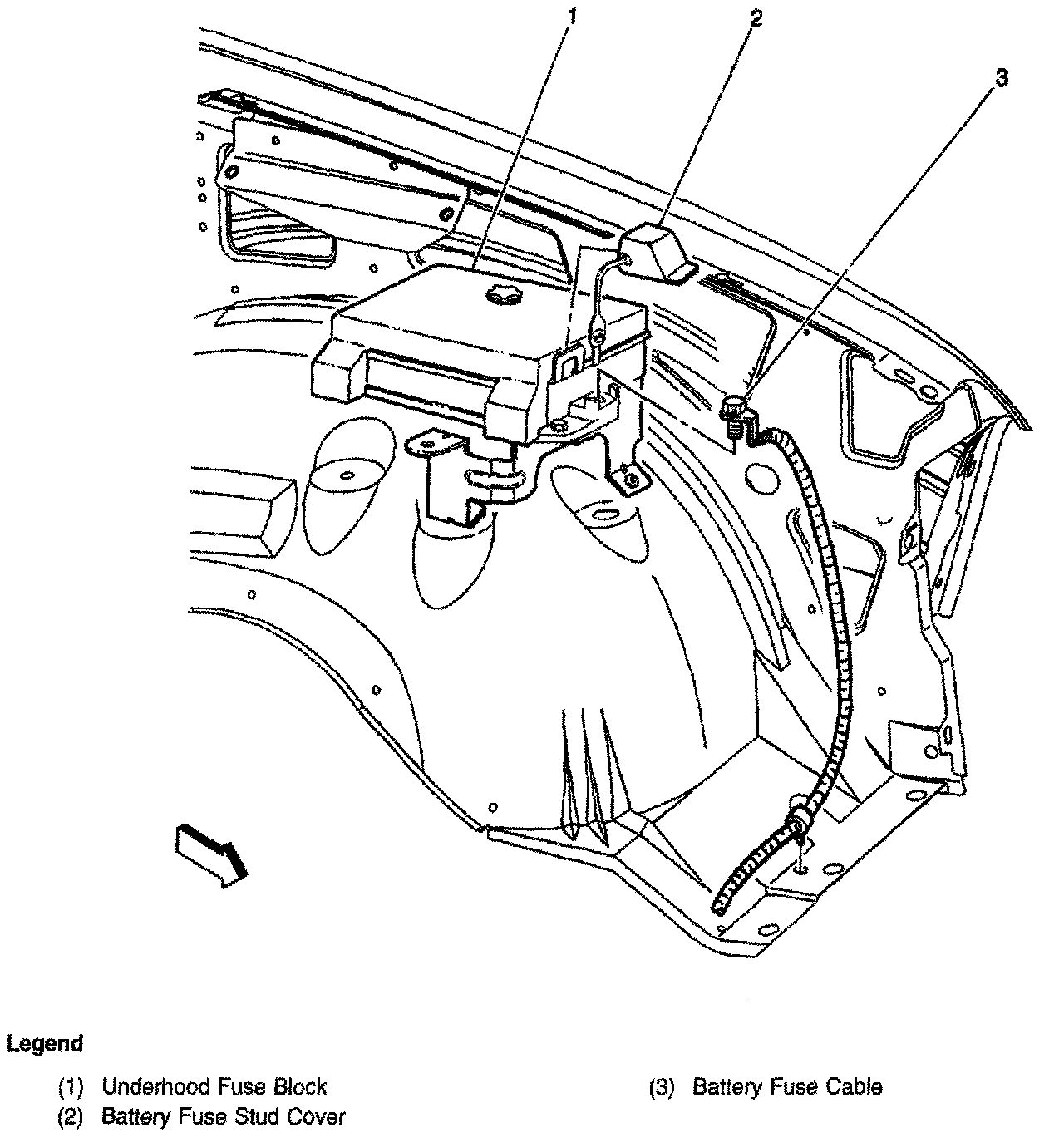 1

2

3

Legend

(1) Underhood Fuse Block

(2) Battery Fuse Stud Cover

(3) Battery Fuse Cable