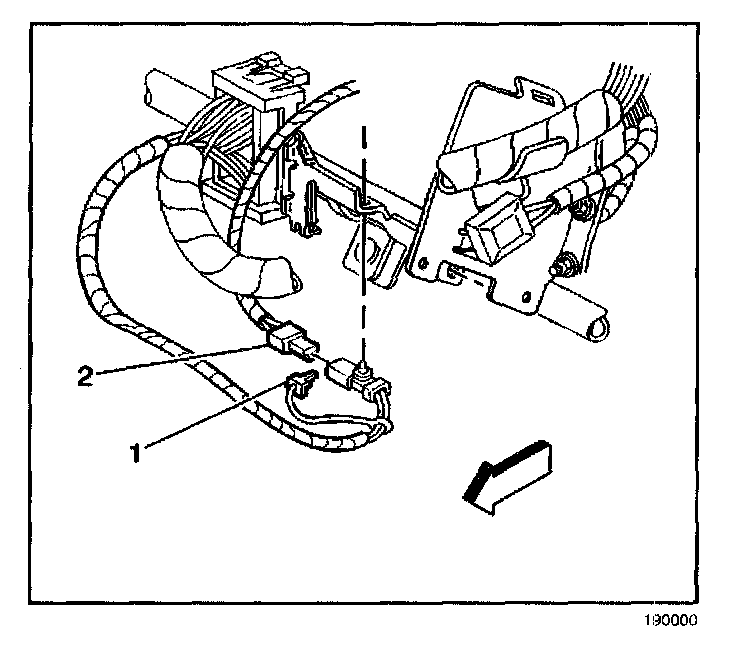 2
1
190000