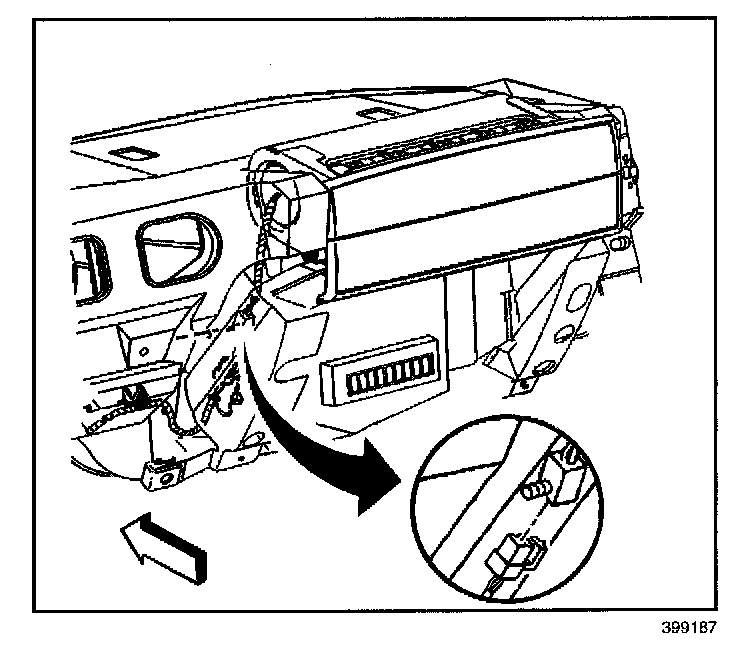 399187