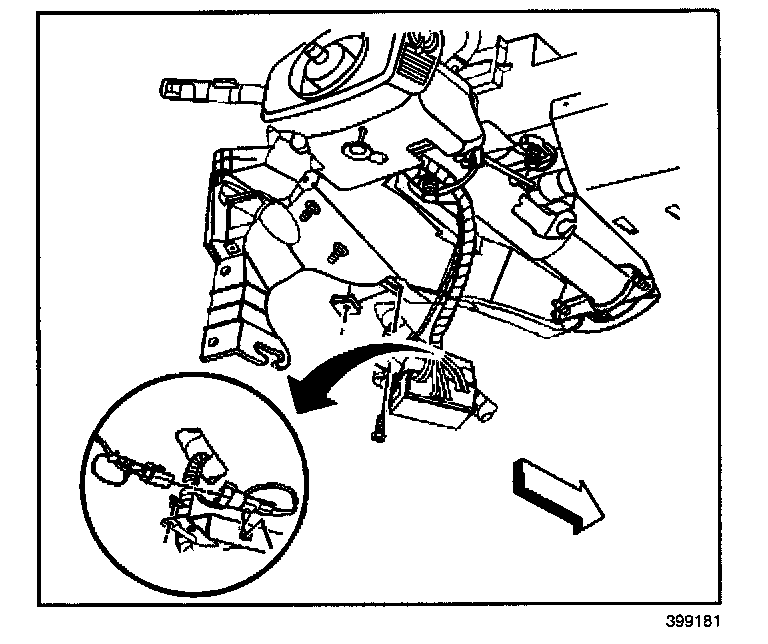 399181