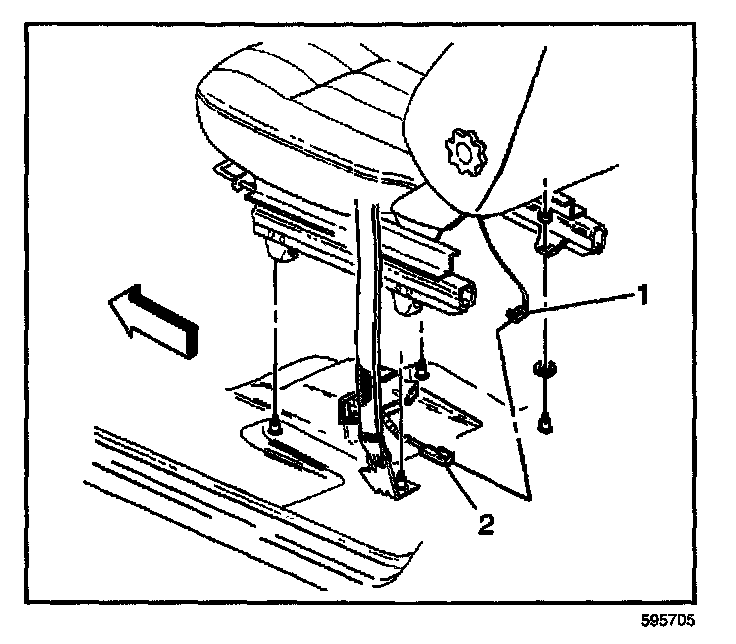 1

2

595705