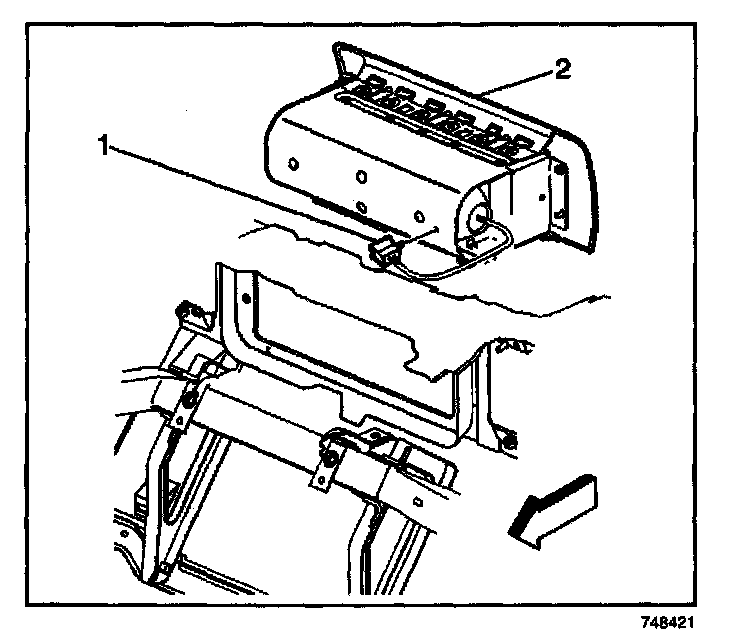 2
1
748421