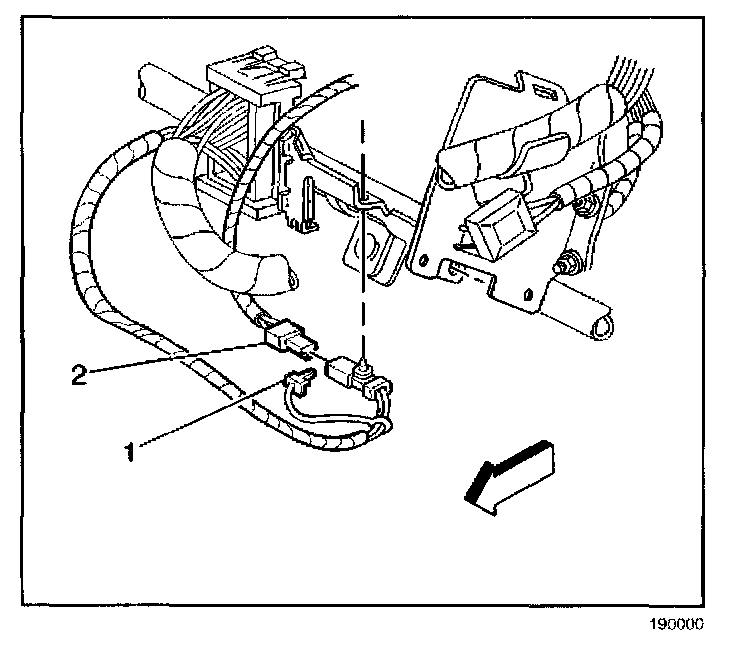 2

1

190000