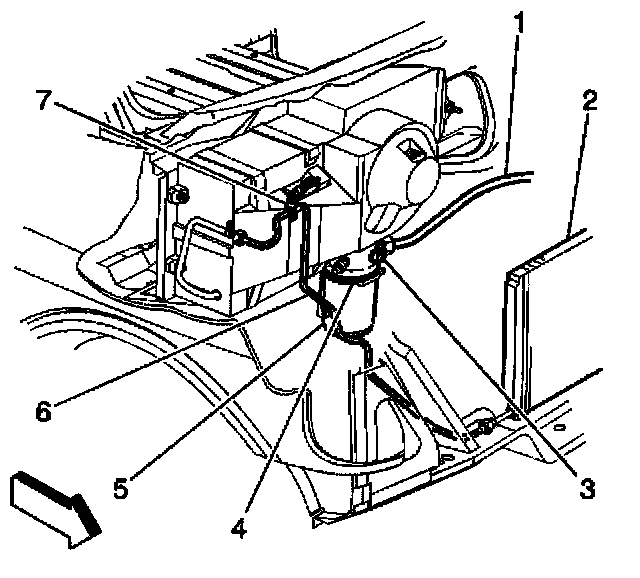 1
2
7
6
5
4
3