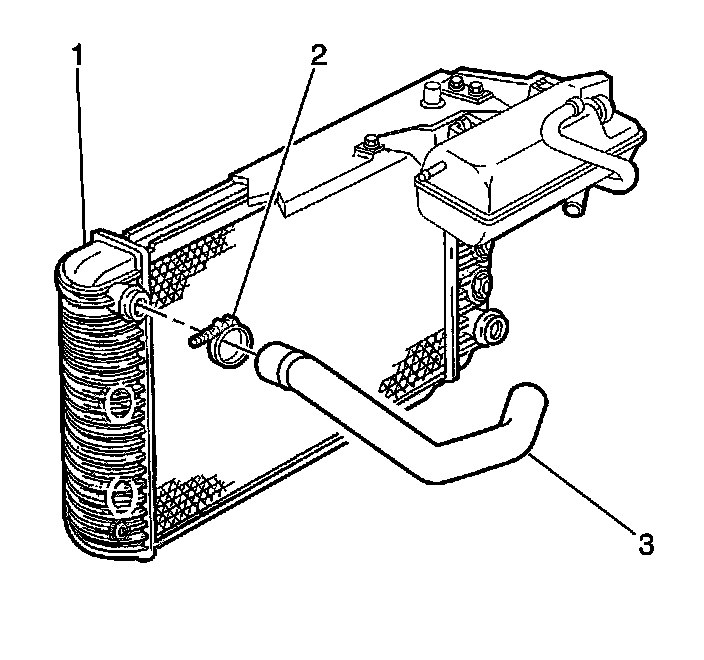 1
2
3