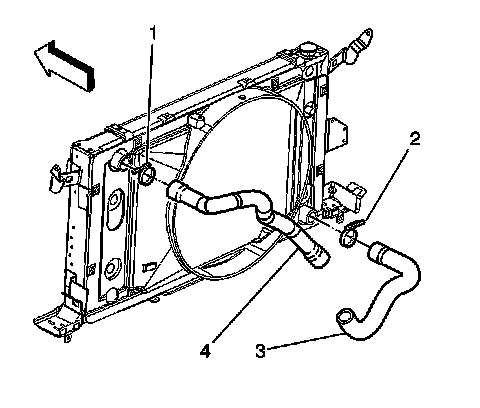 1
2
4
3