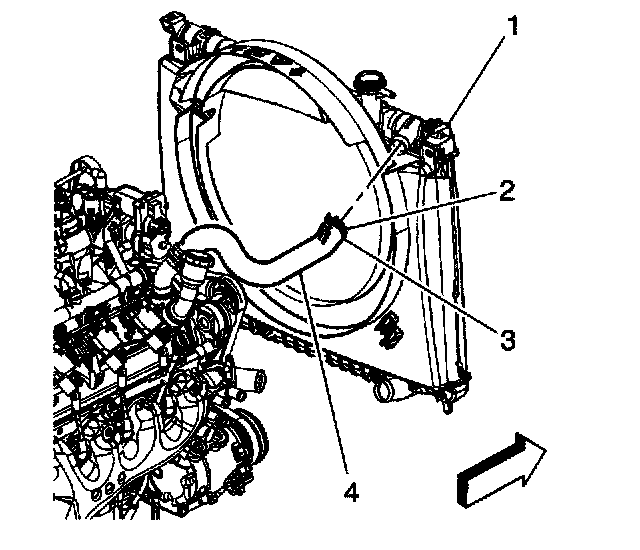 1
2
3
4