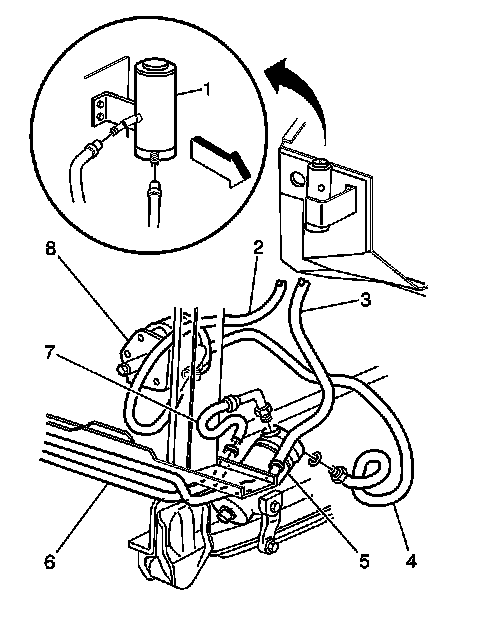 1
8
2
3
7
6
5
4