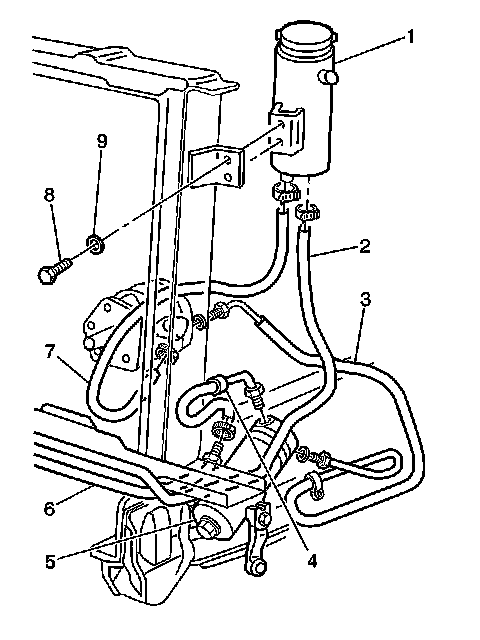 1
9
8
2
3
7
6
5
4