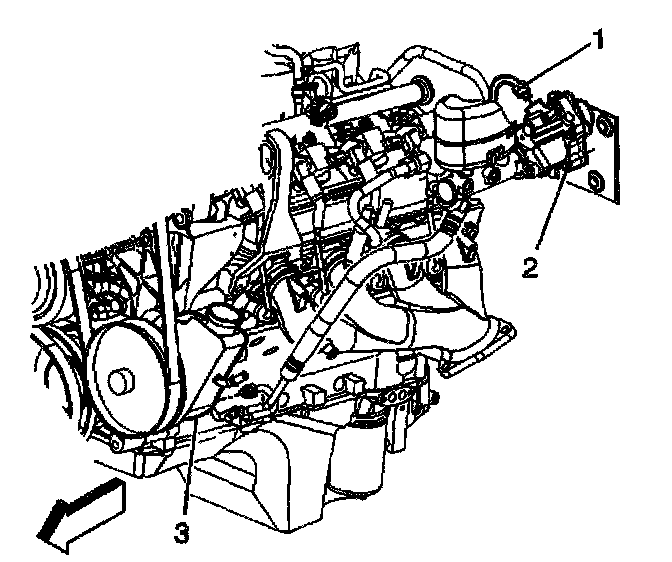 1
2
3