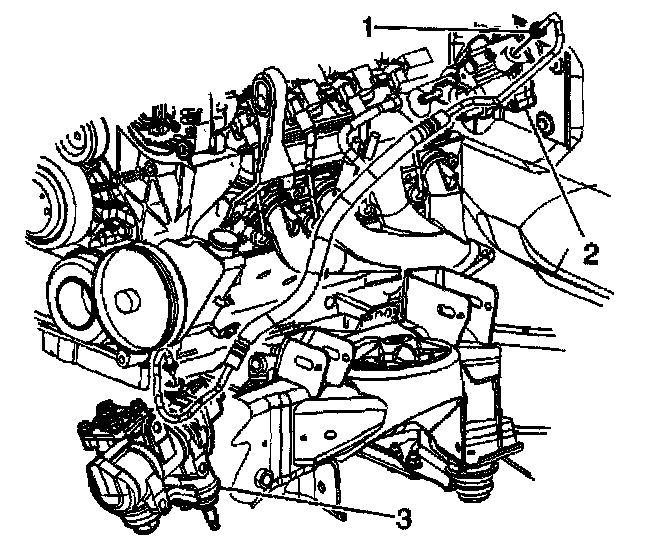 1
2
3