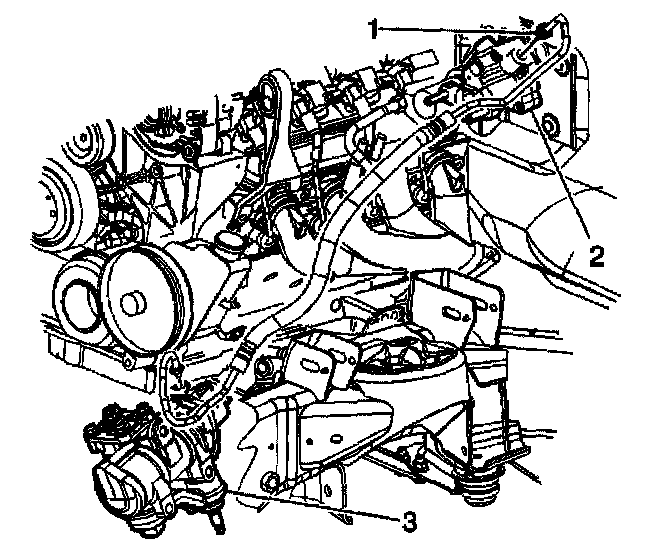 1
2
3