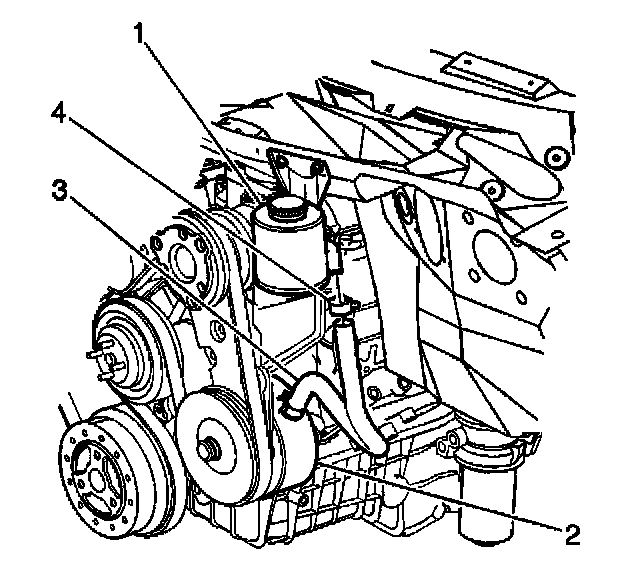 1
4
3
2