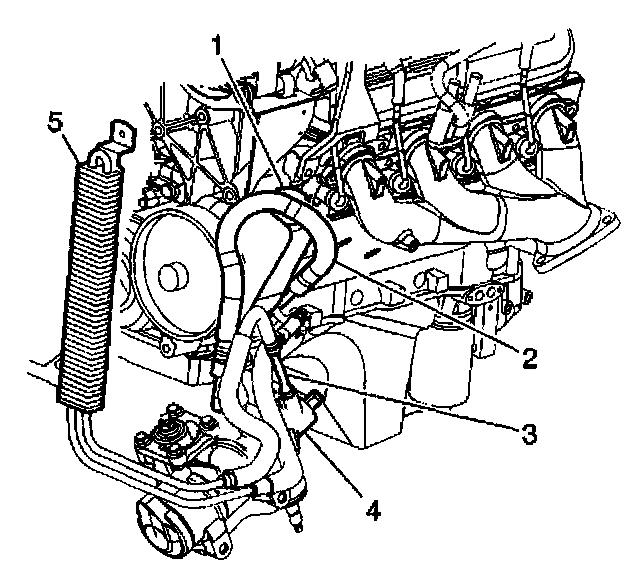 1
5
2
3
4