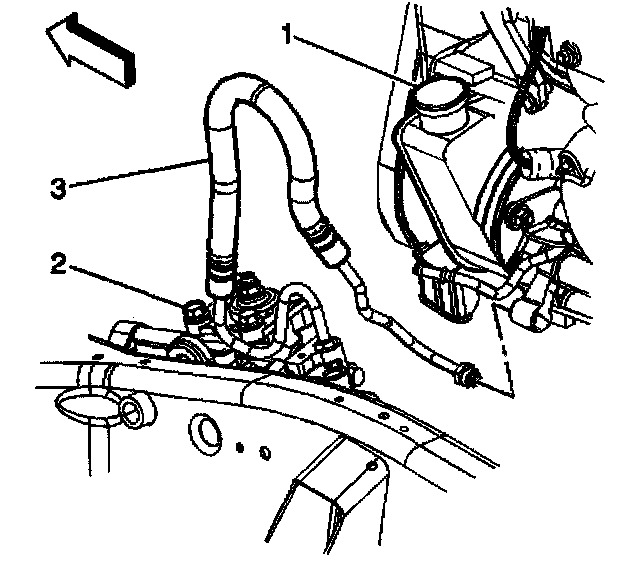 1
3
2