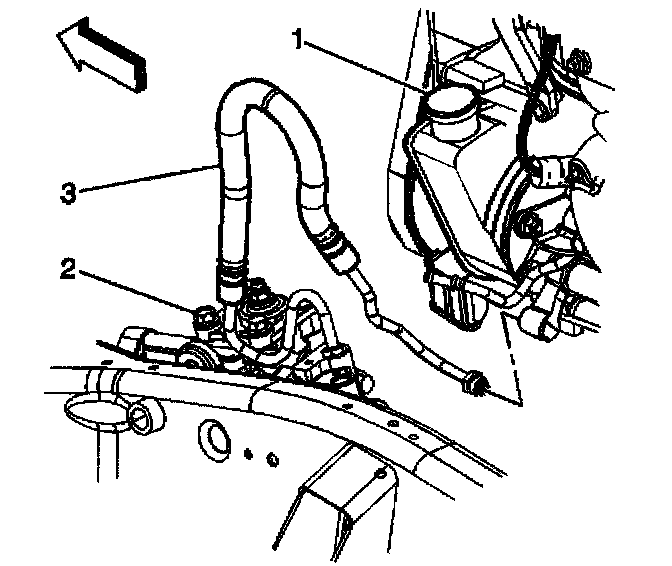 1
3
2