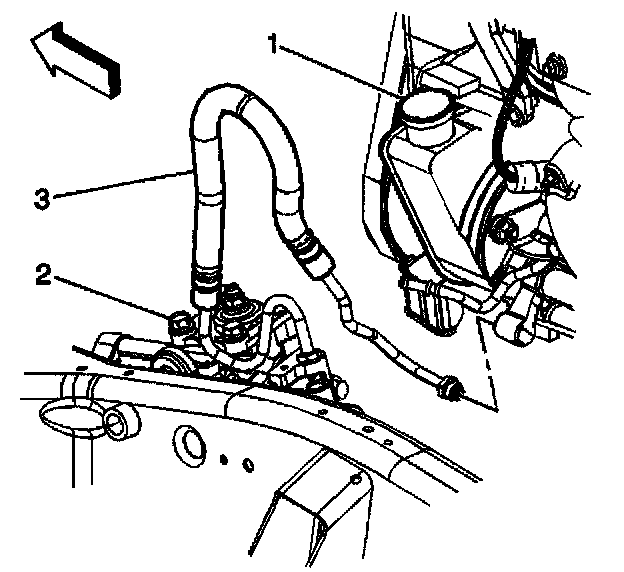 1
3
2