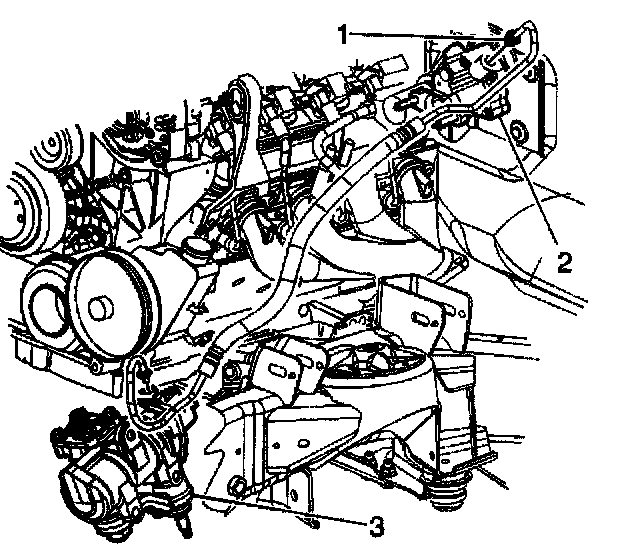 1
2
3